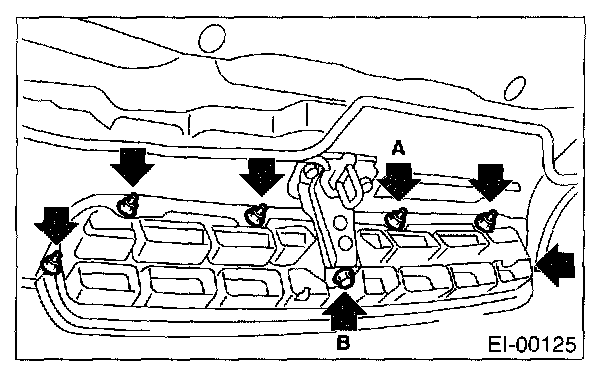 A
B
EI-00125