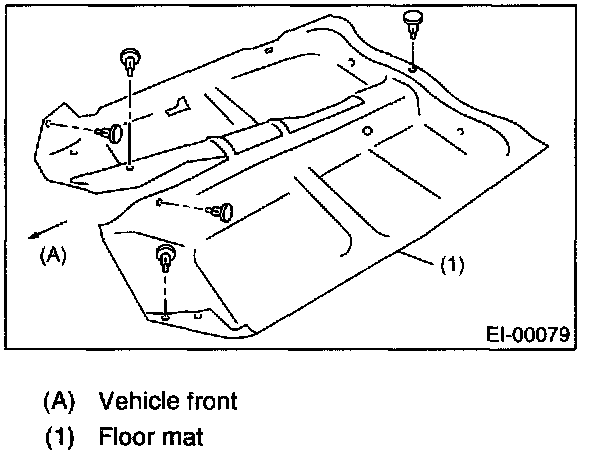 (A)

(1)

EI-00079

(A) Vehicle front

(1) Floor mat