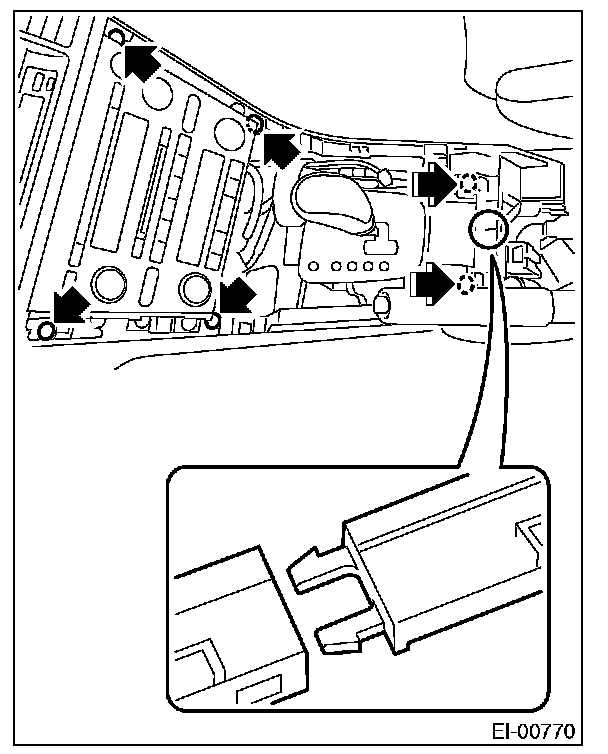 EI-00770