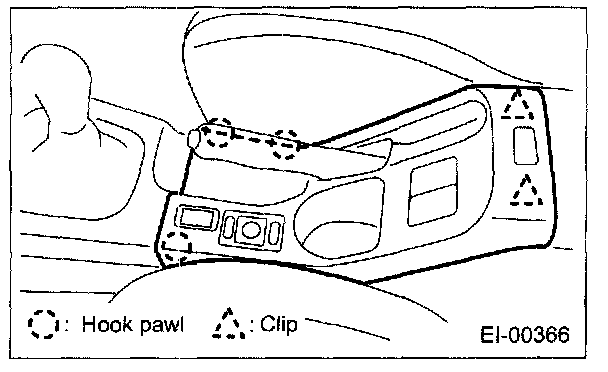 : Hook pawl : Clip

EI-00366