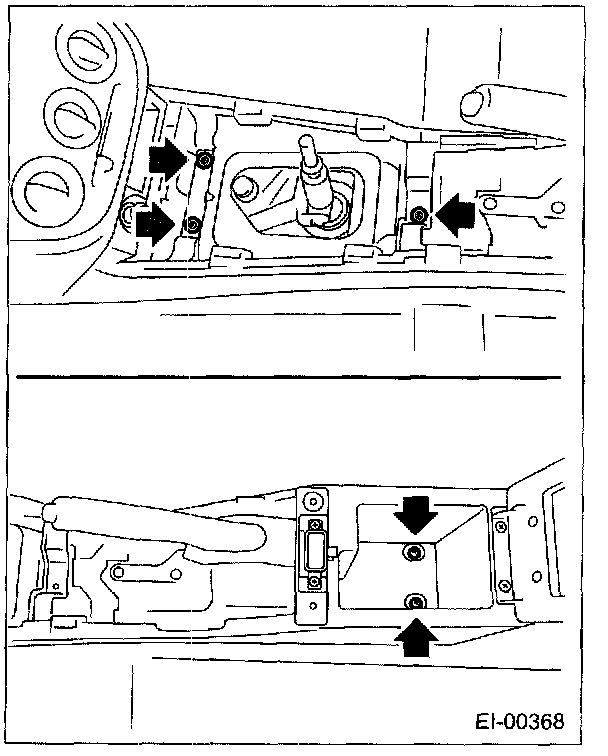 EI-00368