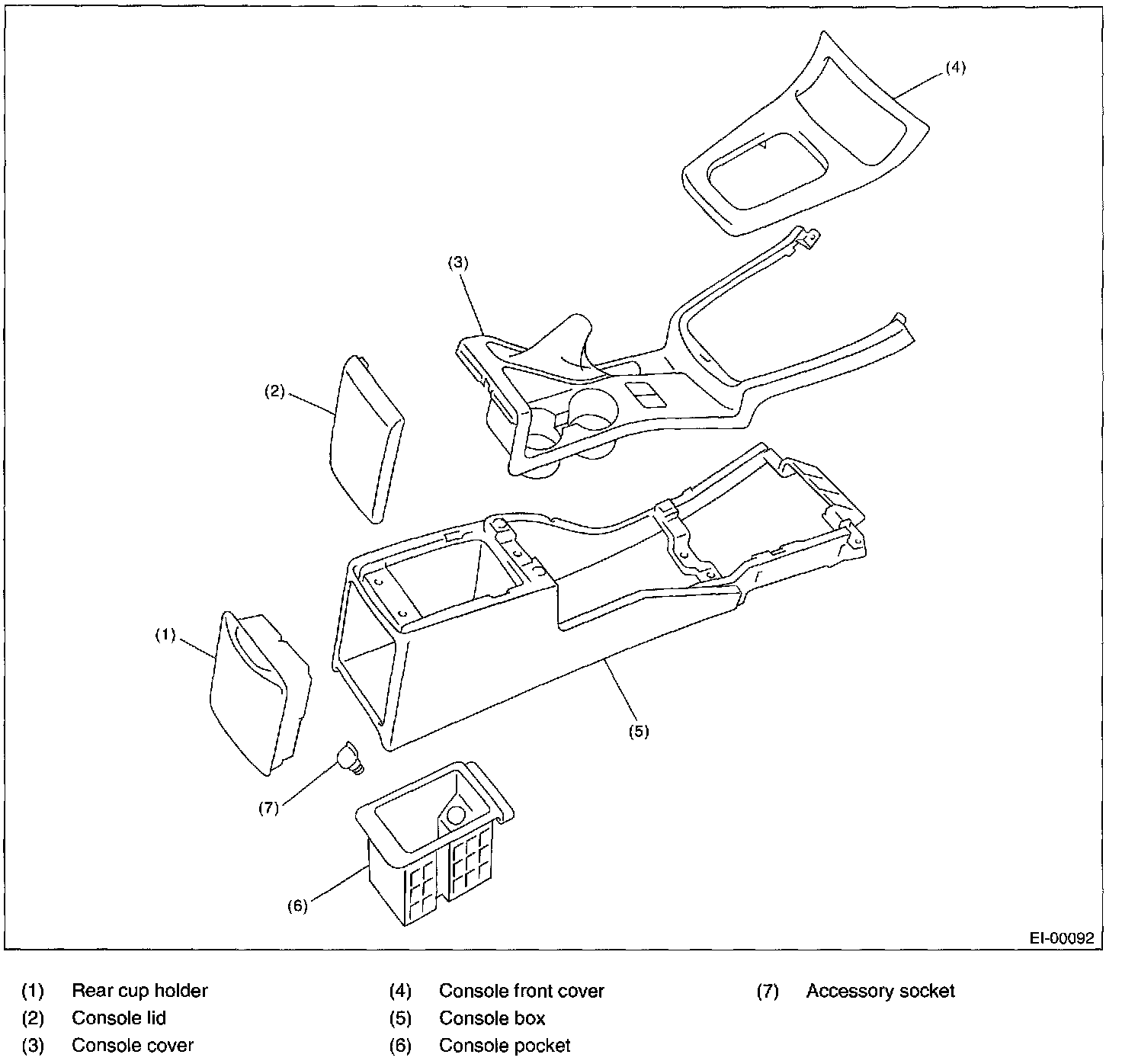 (4)

(3)

(2)

(1)

(5)

(7)

(6)

EI-00092

(1) Rear cup holder
(2) Console lid
(3) Console cover

(4) Console front cover
(5) Console box
(6) Console pocket

(7) Accessory socket