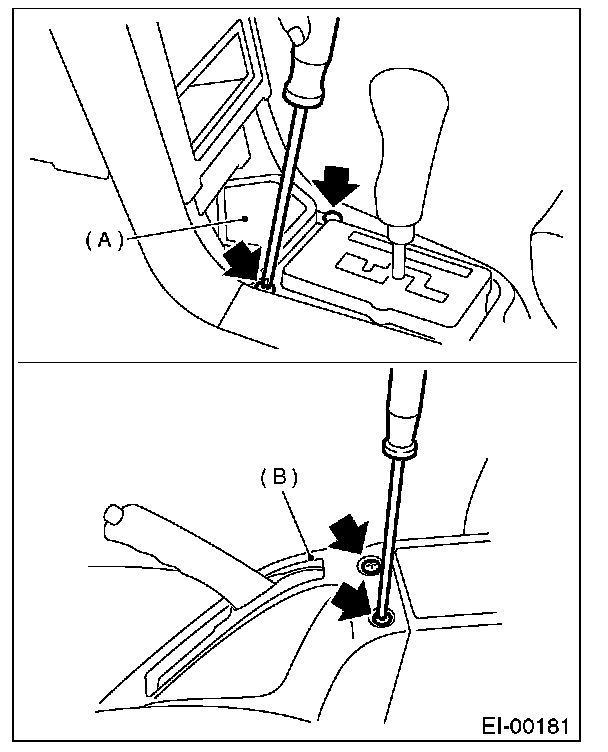 (A)

(B)

EI-00181