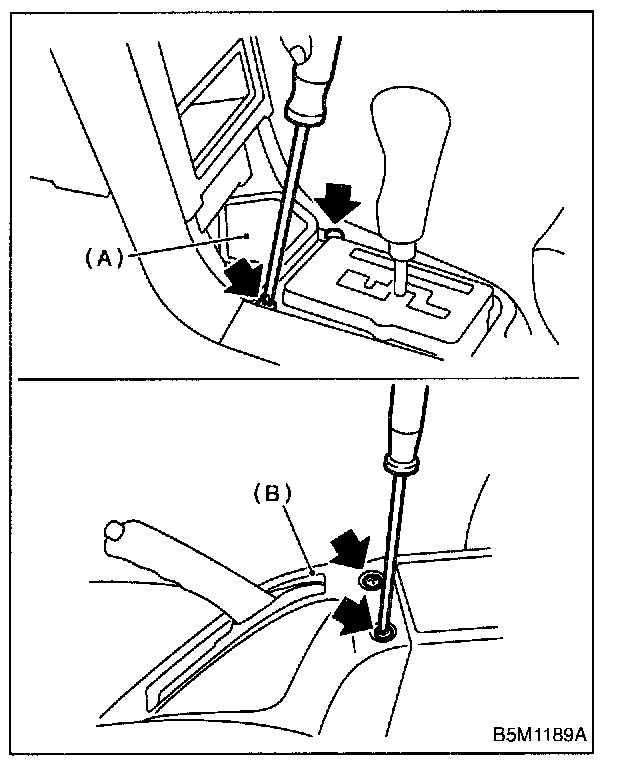 (A)

(B)

B5M1189A