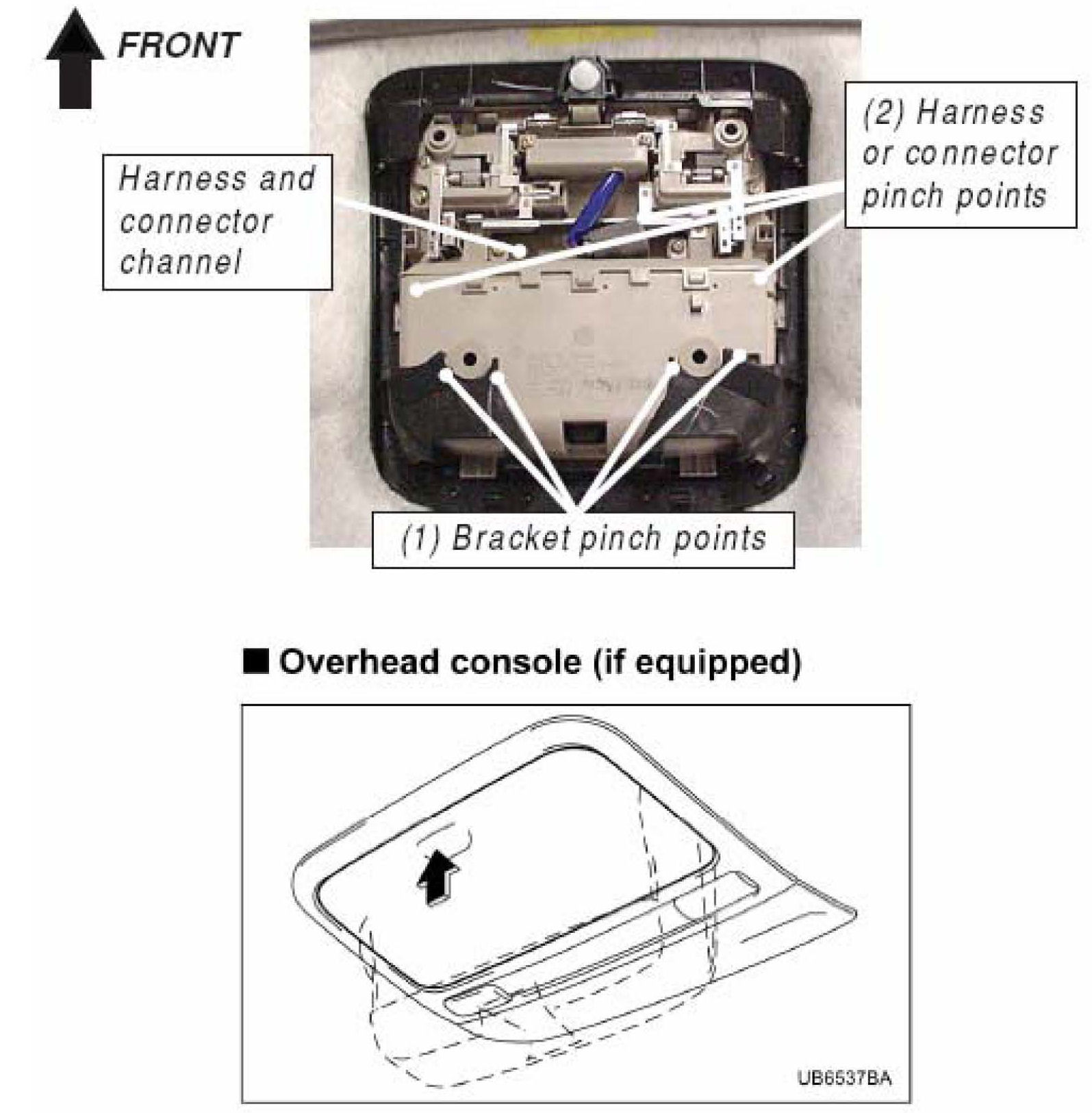 FRONT

Harness and connector channel

(2) Harness or connector pinch points

(1) Bracket pinch points

■ Overhead console (if equipped)

UB6537BA