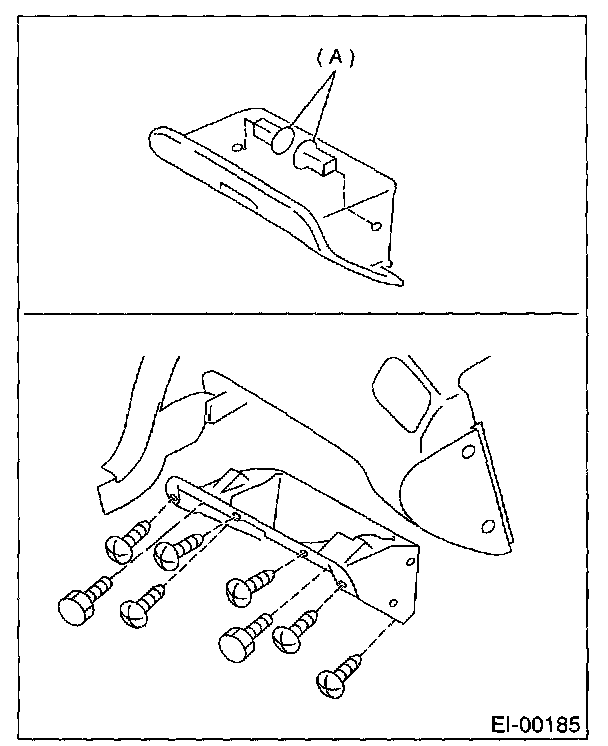 (A)

EI-00185