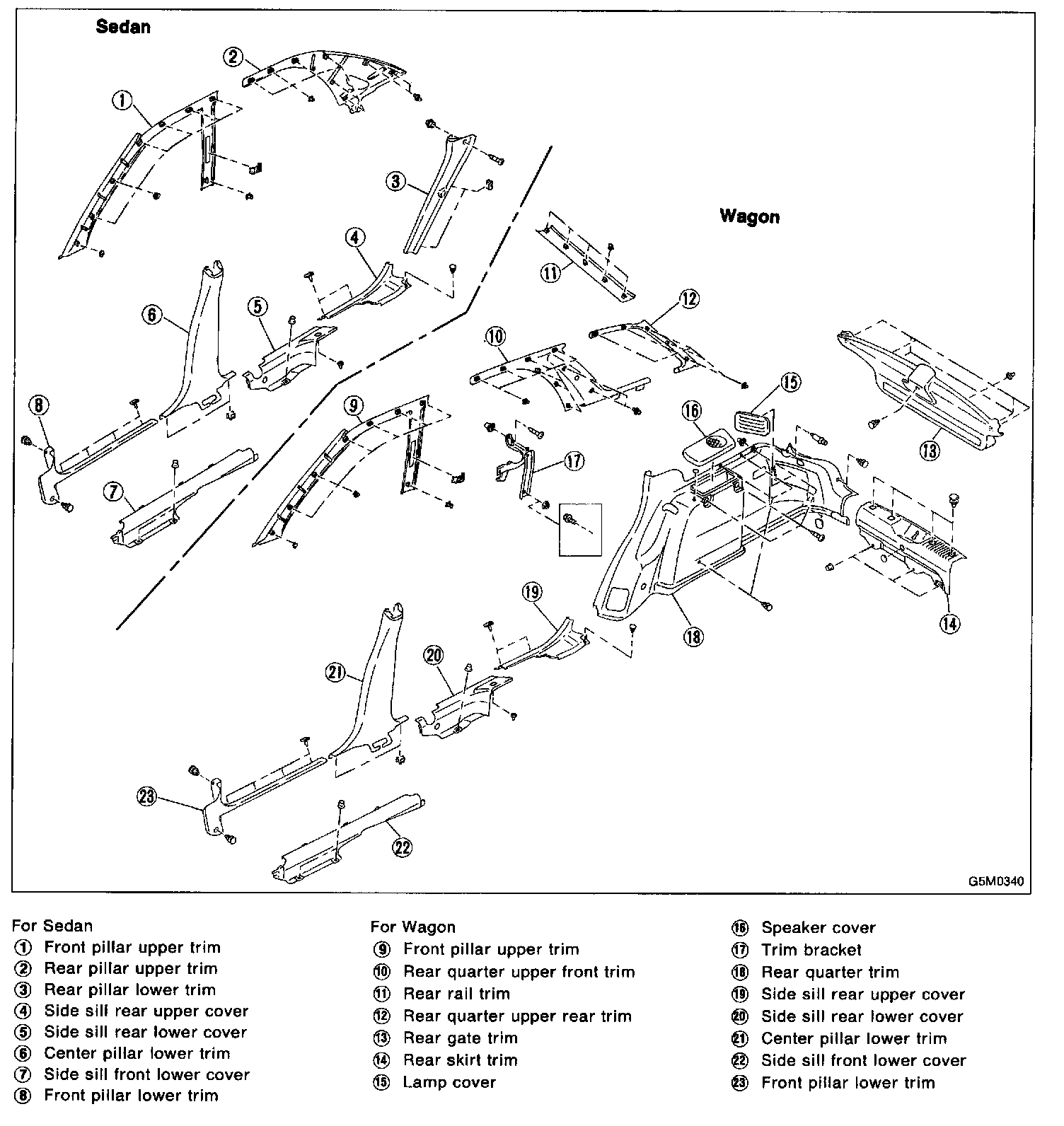 Sedan

Wagon

①
②
③
④
⑤
⑥
⑦
⑧
⑨
⑩
⑪
⑫
⑬
⑭
⑮
⑯
⑰
⑱
⑲
⑳
㉑
㉒
㉓

G5M0340

For Sedan
① Front pillar upper trim
② Rear pillar upper trim
③ Rear pillar lower trim
④ Side sill rear upper cover
⑤ Side sill rear lower cover
⑥ Center pillar lower trim
⑦ Side sill front lower cover
⑧ Front pillar lower trim

For Wagon
⑨ Front pillar upper trim
⑩ Rear quarter upper front trim
⑪ Rear rail trim
⑫ Rear quarter upper rear trim
⑬ Rear gate trim
⑭ Rear skirt trim
⑮ Lamp cover

⑯ Speaker cover
⑰ Trim bracket
⑱ Rear quarter trim
⑲ Side sill rear upper cover
⑳ Side sill rear lower cover
㉑ Center pillar lower trim
㉒ Side sill front lower cover
㉓ Front pillar lower trim