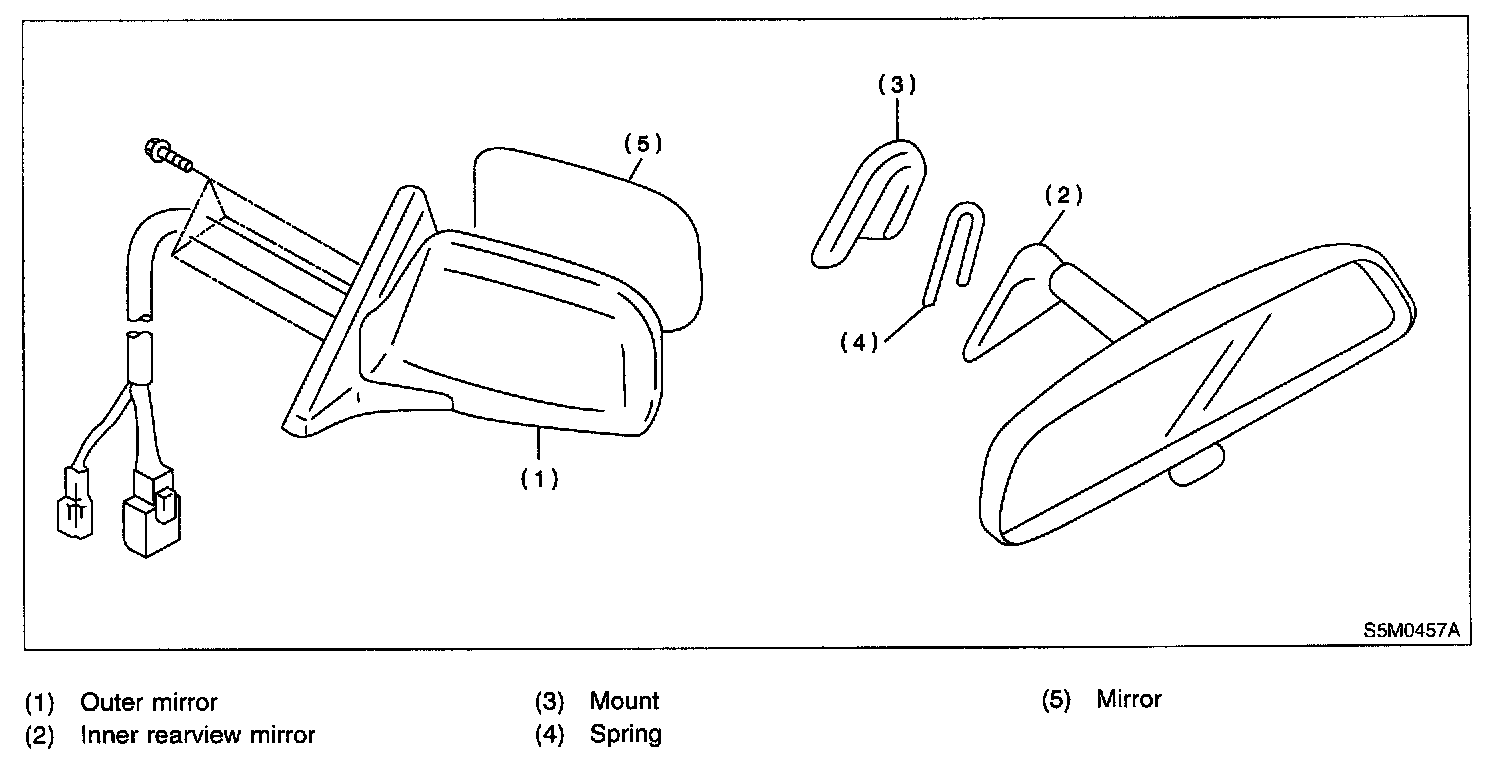 (3)
(5)
(2)
(4)
(1)
S5M0457A

(1) Outer mirror
(2) Inner rearview mirror

(3) Mount
(4) Spring

(5) Mirror