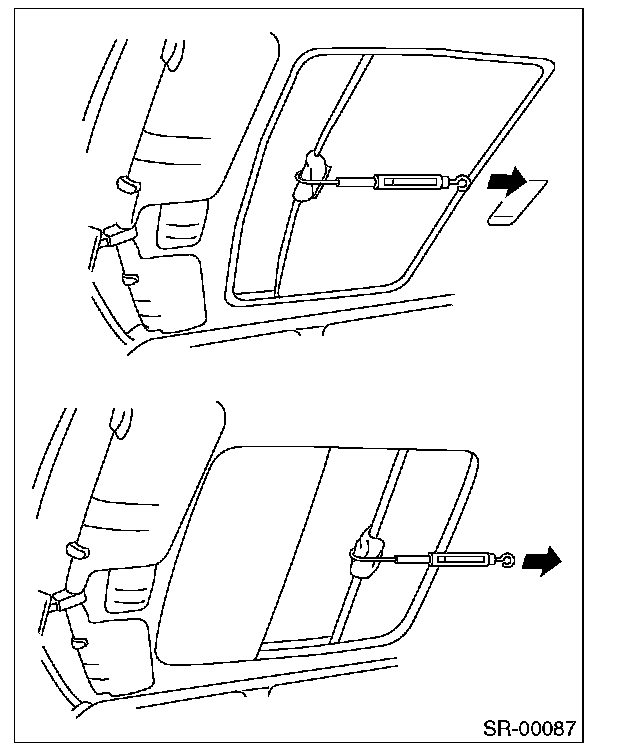 SR-00087