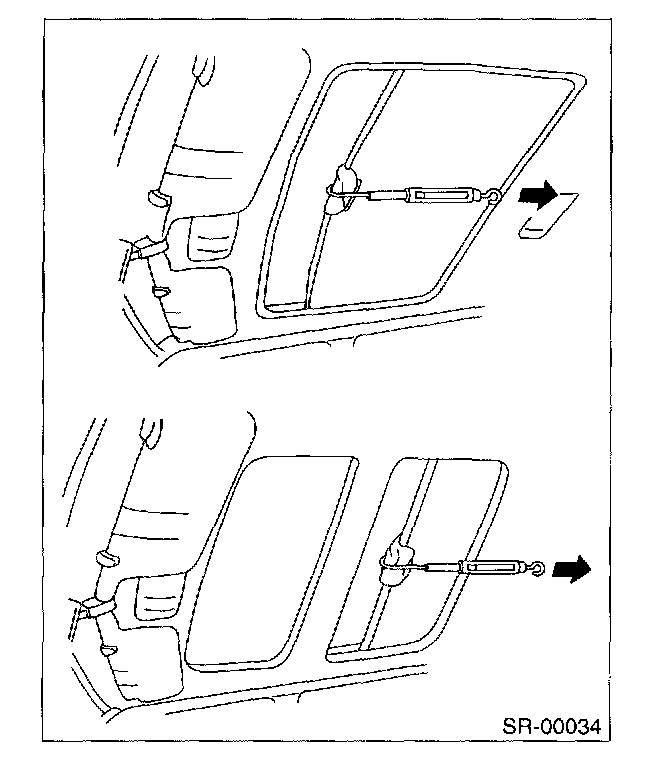 SR-00034