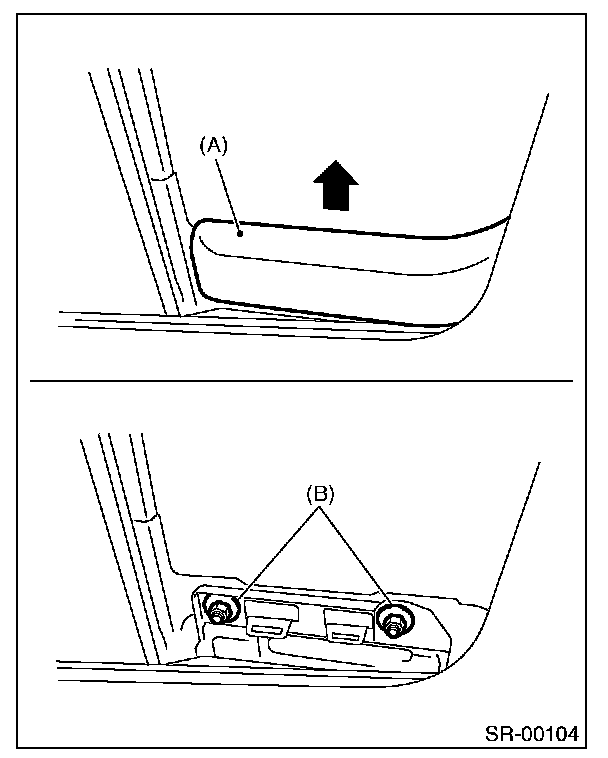 (A)

(B)

SR-00104