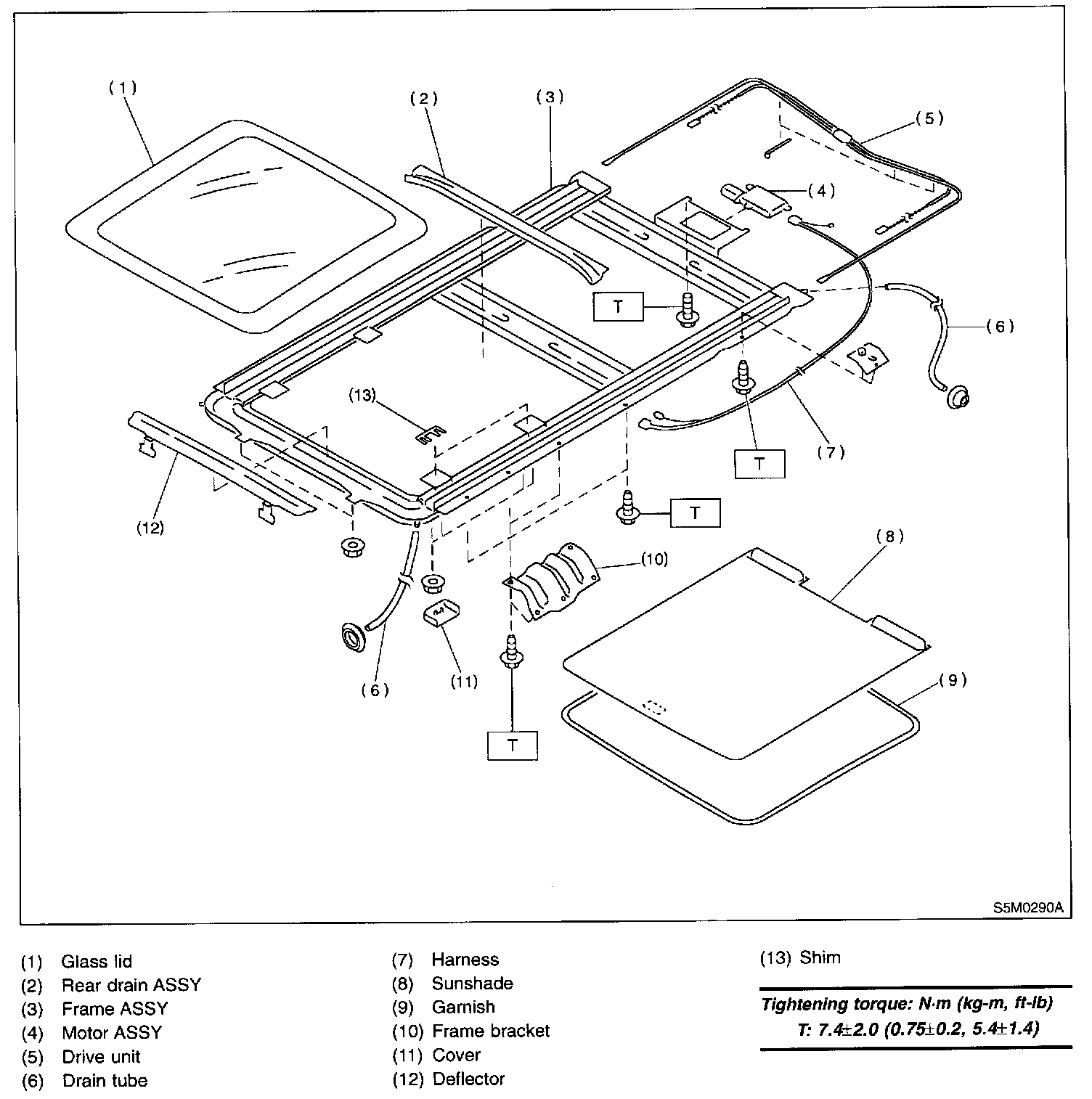 (1)
(2)
(3)
(5)
(4)
T
(6)
(13)
T
(7)
(12)
T
(8)
(10)
(6)
(11)
(9)
T
S5M0290A

(1) Glass lid
(2) Rear drain ASSY
(3) Frame ASSY
(4) Motor ASSY
(5) Drive unit
(6) Drain tube

(7) Harness
(8) Sunshade
(9) Garnish
(10) Frame bracket
(11) Cover
(12) Deflector

(13) Shim

Tightening torque: N·m (kg-m, ft-lb)
T: 7.4±2.0 (0.75±0.2, 5.4±1.4)