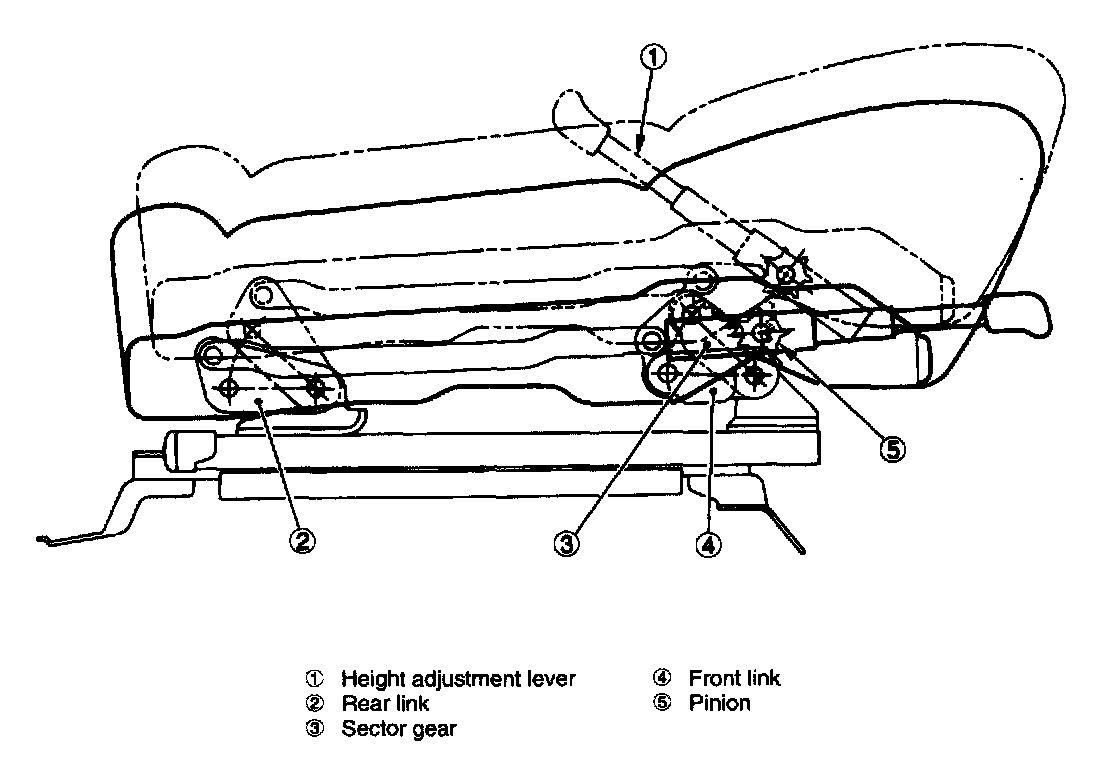 ①

⑤

②

③

④

① Height adjustment lever
② Rear link
③ Sector gear

④ Front link
⑤ Pinion