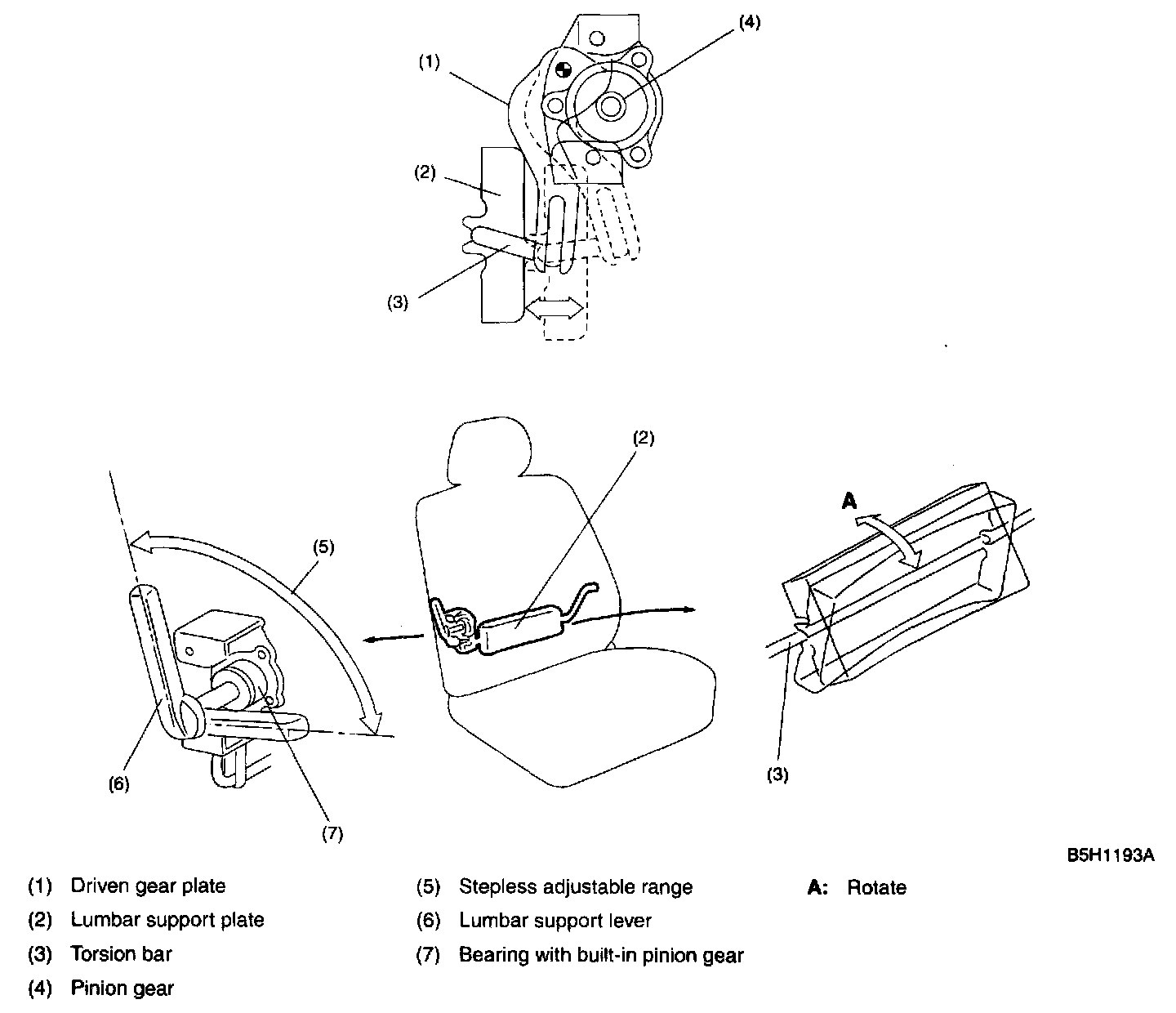 (1)
(4)
(2)
(3)

(2)
(5)
A
(6)
(7)
(3)

B5H1193A

(1) Driven gear plate
(2) Lumbar support plate
(3) Torsion bar
(4) Pinion gear

(5) Stepless adjustable range
(6) Lumbar support lever
(7) Bearing with built-in pinion gear

A: Rotate