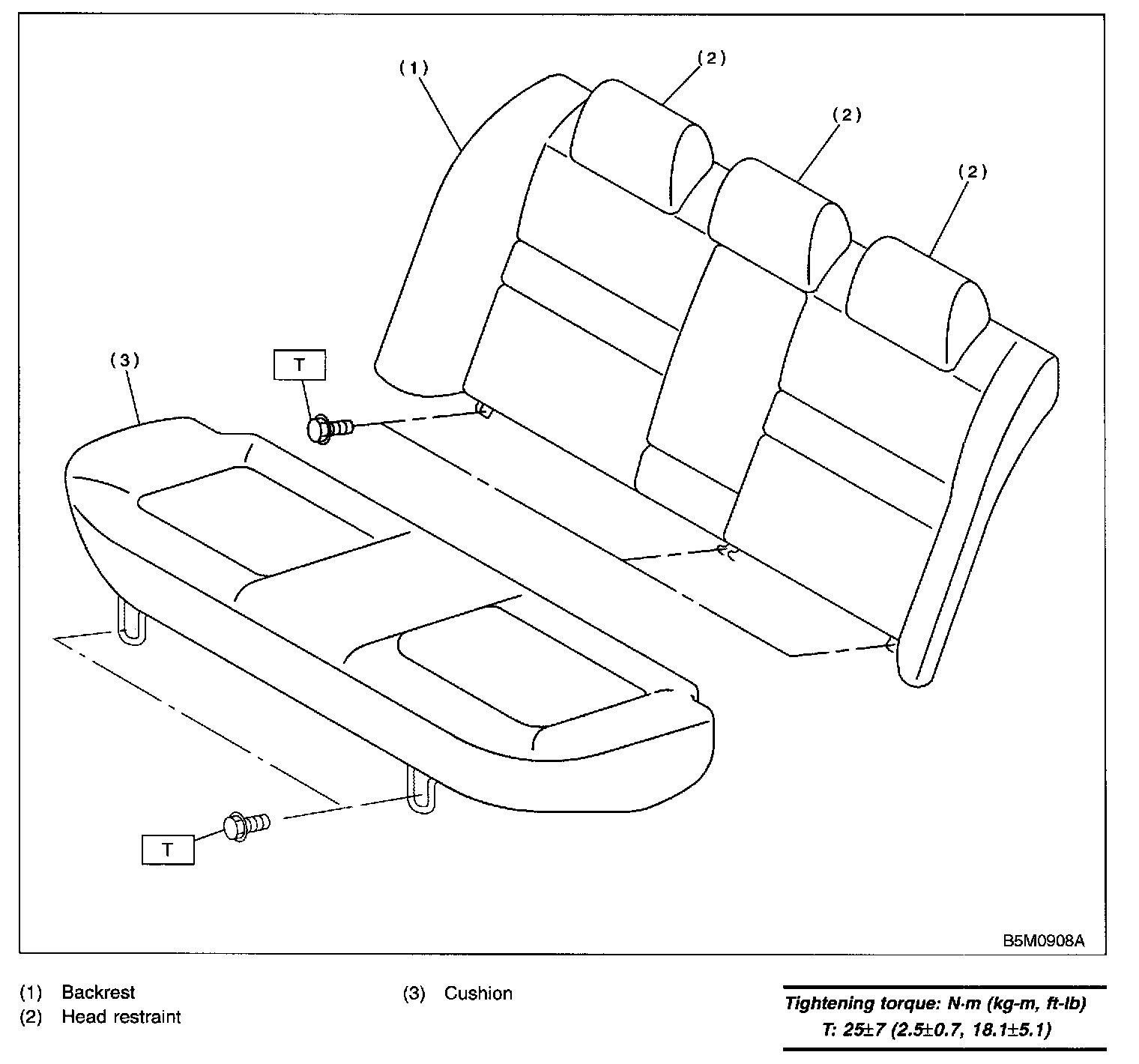 (1)
(2)
(2)
(2)
(3)
T
T
B5M0908A

(1) Backrest
(2) Head restraint

(3) Cushion

Tightening torque: N·m (kg-m, ft-lb)
T: 25±7 (2.5±0.7, 18.1±5.1)