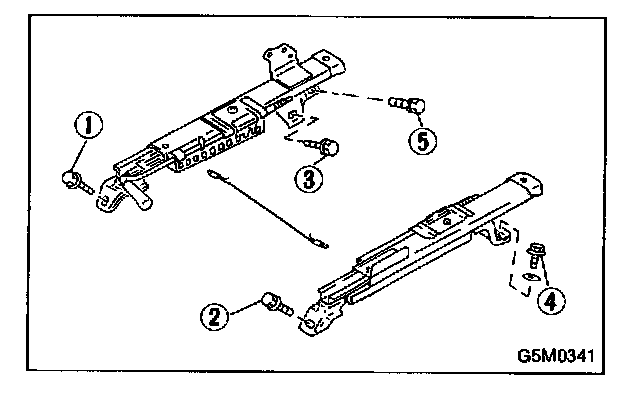 1
5
3
2
4
G5M0341