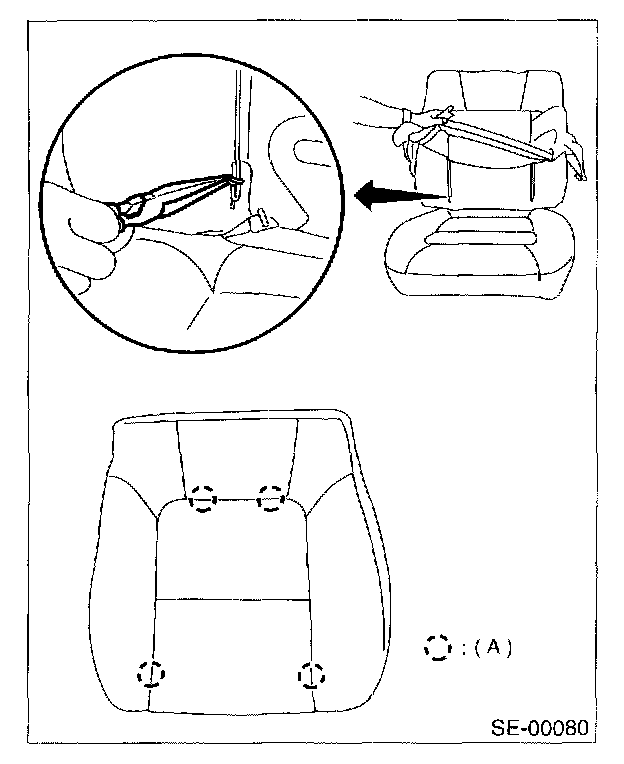 : (A)

SE-00080