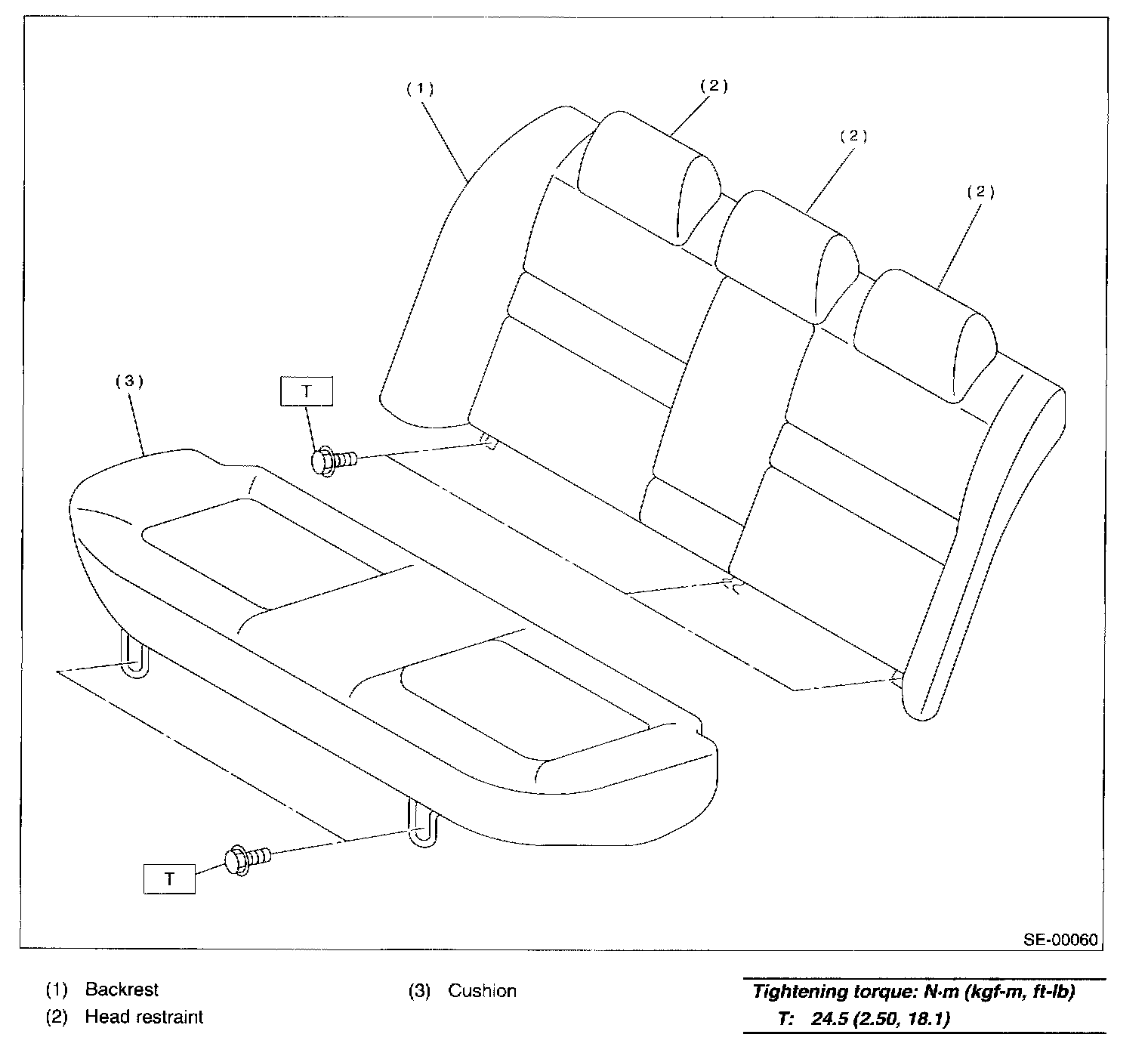 (1)

(2)

(2)

(2)

(3)

T

T

SE-00060

(1) Backrest
(2) Head restraint

(3) Cushion

Tightening torque: N·m (kgf-m, ft-lb)
T: 24.5 (2.50, 18.1)