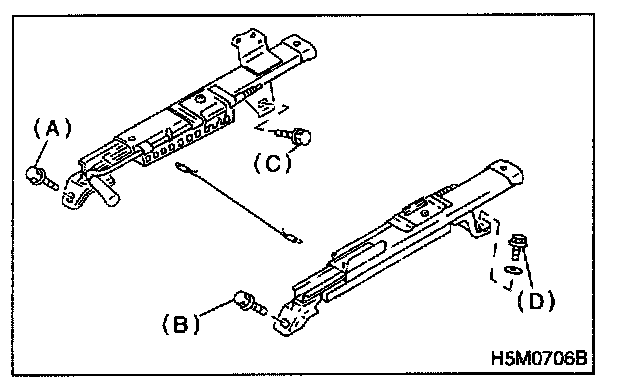 (A)
(C)
(B)
(D)
H5M0706B