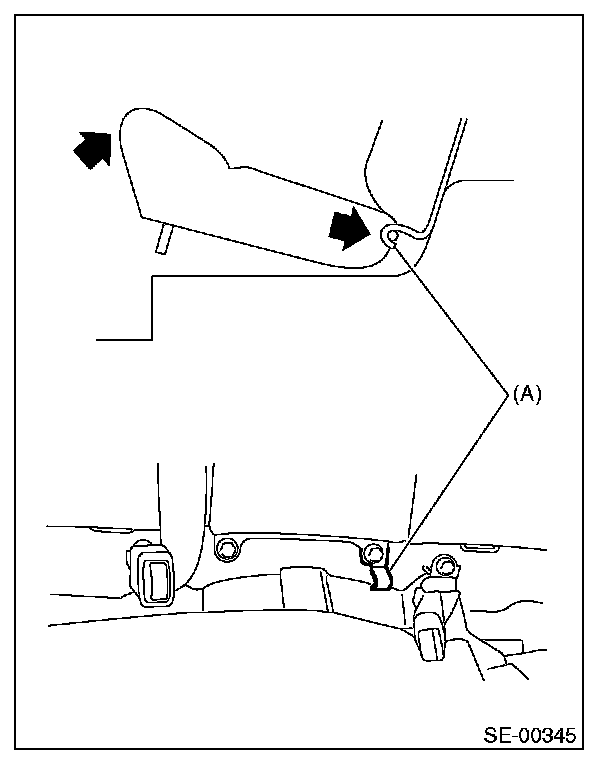 (A)

SE-00345