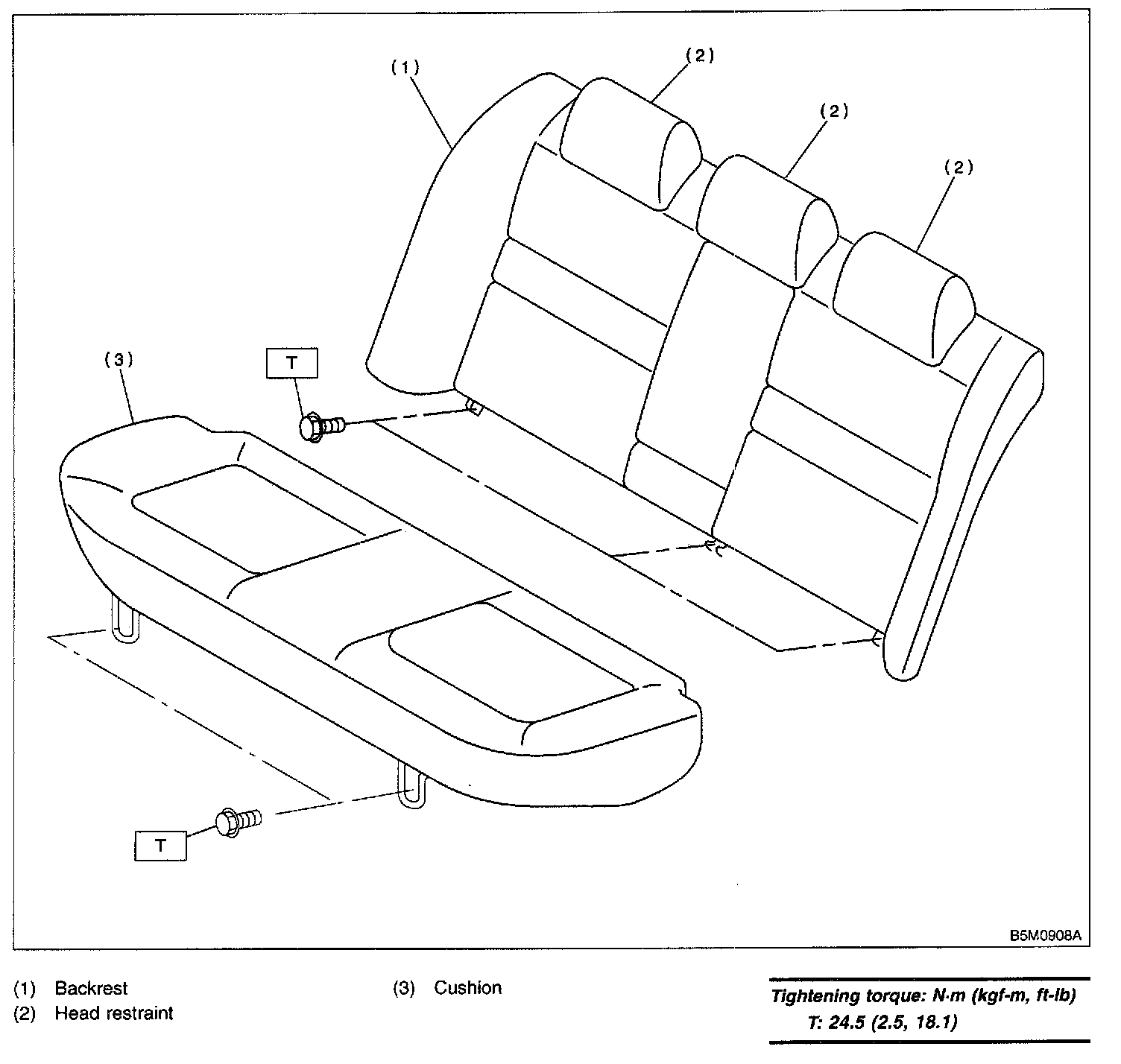 (1)

(2)

(2)

(2)

(3)

T

T

B5M0908A

(1) Backrest
(2) Head restraint

(3) Cushion

Tightening torque: N·m (kgf-m, ft-lb)
T: 24.5 (2.5, 18.1)