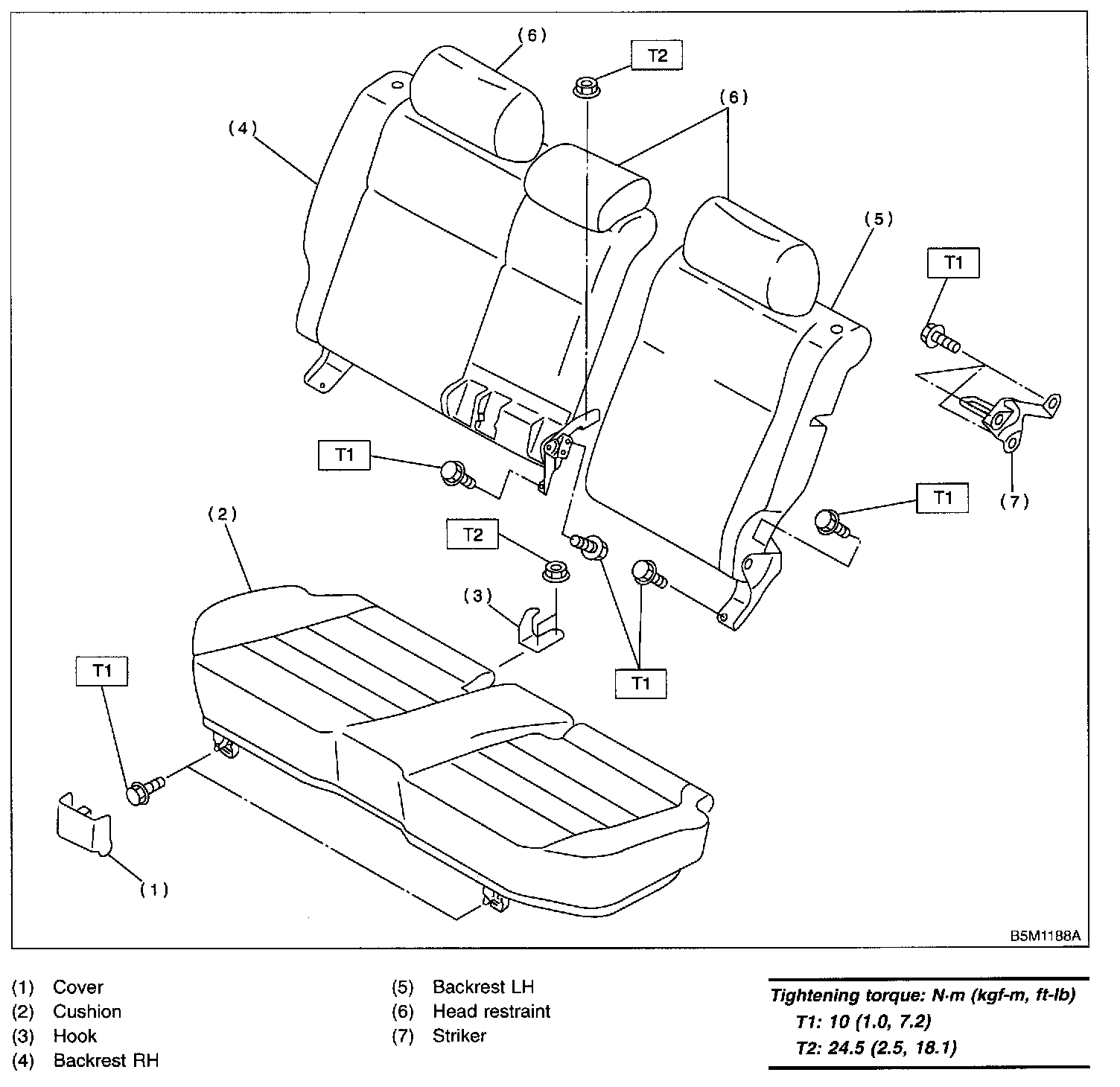 (6)
T2
(6)
(4)
(5)
T1
T1
(7)
T1
(2)
T2
(3)
T1
T1
(1)
B5M1188A

(1) Cover
(2) Cushion
(3) Hook
(4) Backrest RH

(5) Backrest LH
(6) Head restraint
(7) Striker

Tightening torque: N·m (kgf-m, ft-lb)
T1: 10 (1.0, 7.2)
T2: 24.5 (2.5, 18.1)