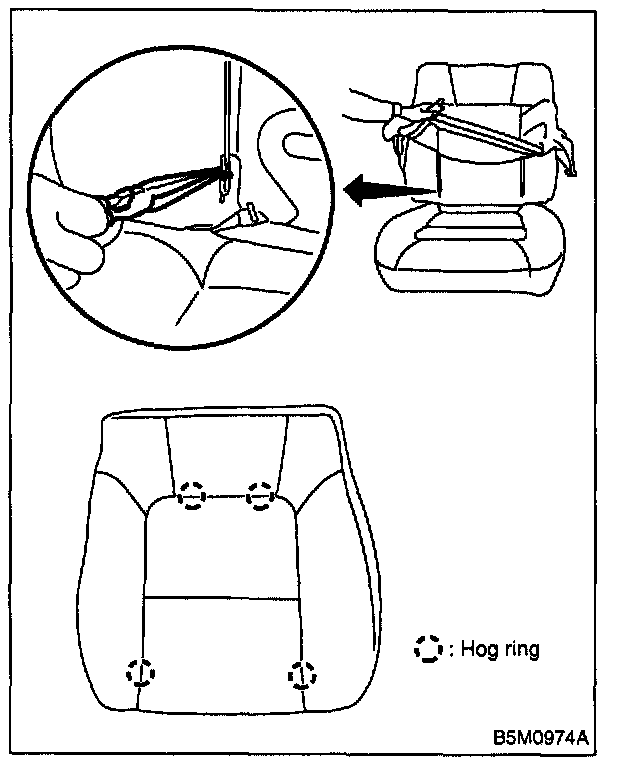 : Hog ring

B5M0974A