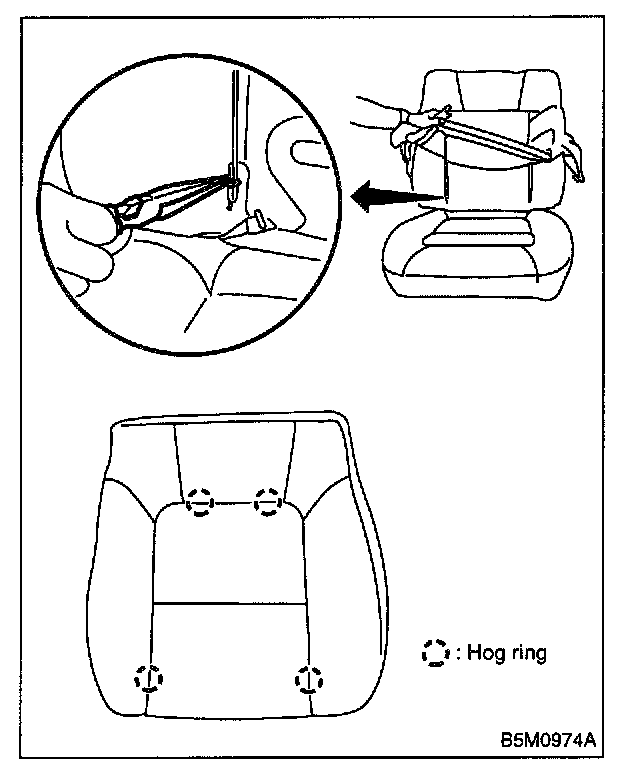 : Hog ring

B5M0974A