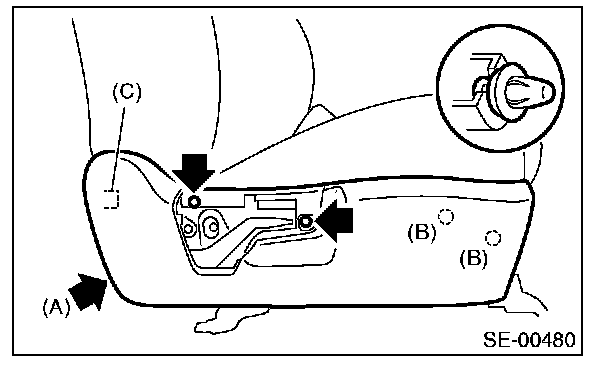 (C)

(B)

(B)

(A)

SE-00480