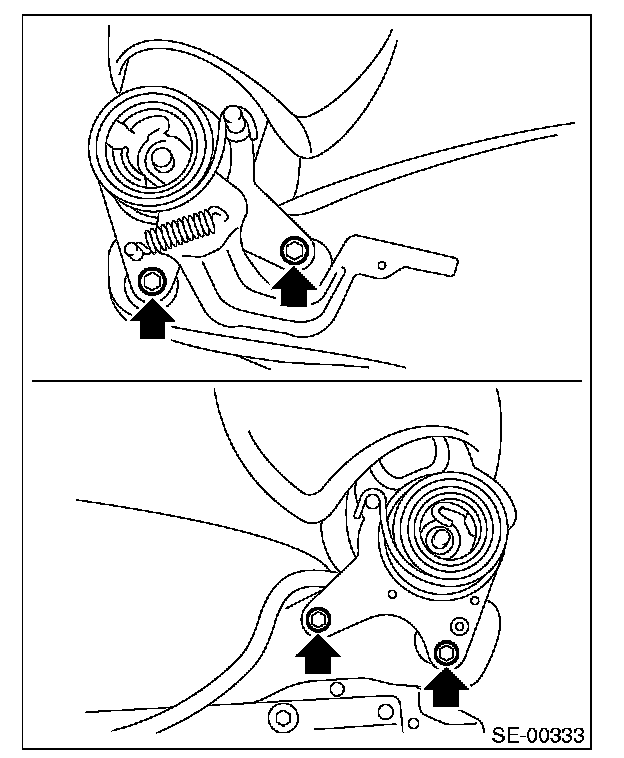 SE-00333