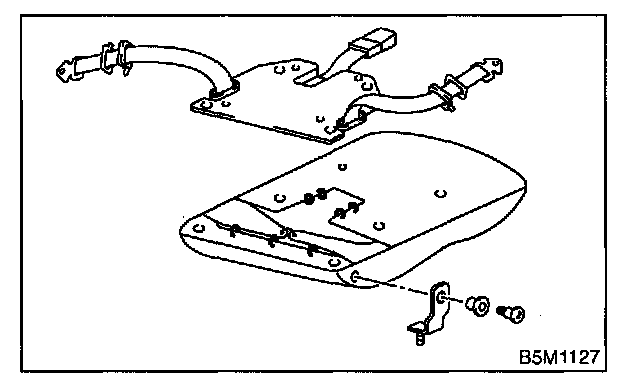 B5M1127