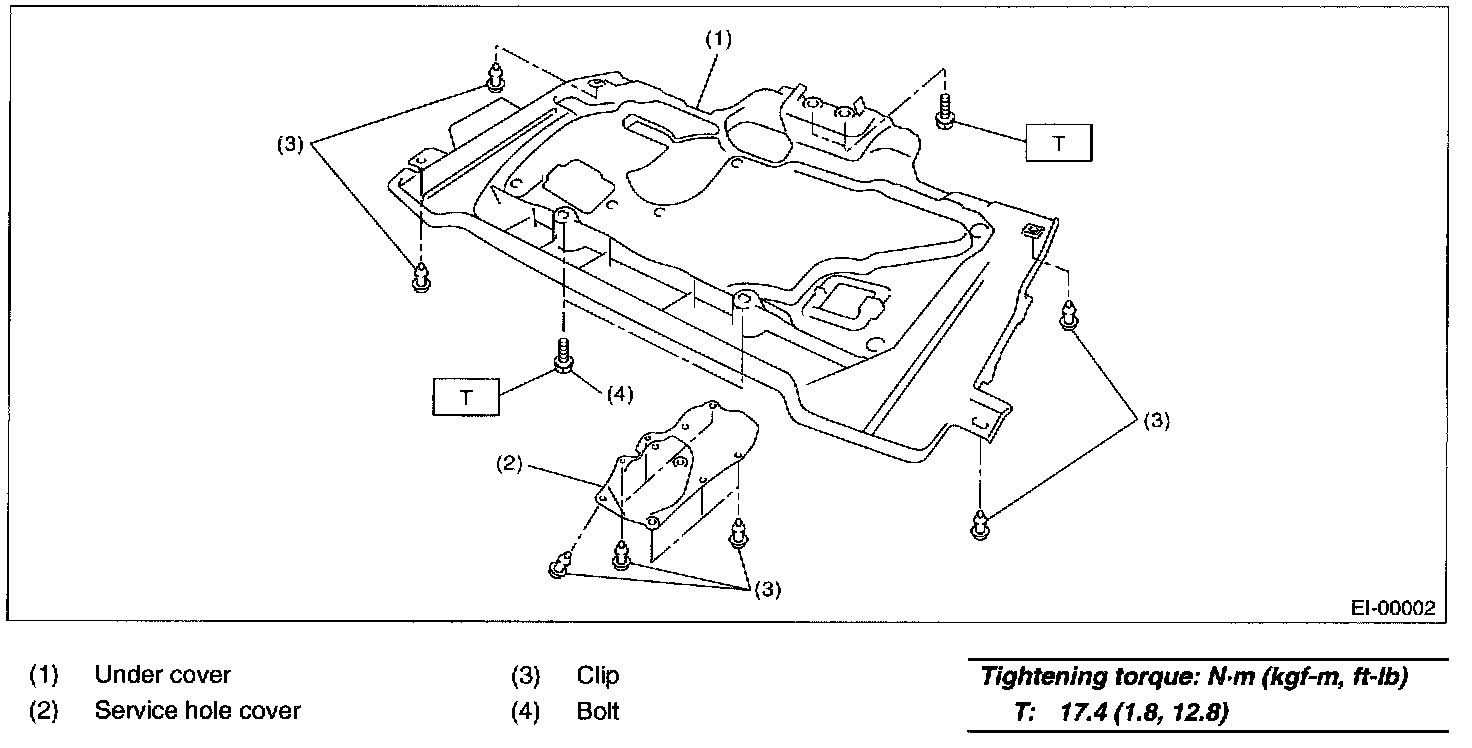 (1)

(3)

T

T

(4)

(2)

(3)

(3)

EI-00002

(1) Under cover
(2) Service hole cover

(3) Clip
(4) Bolt

Tightening torque: N·m (kgf-m, ft-lb)
T: 17.4 (1.8, 12.8)