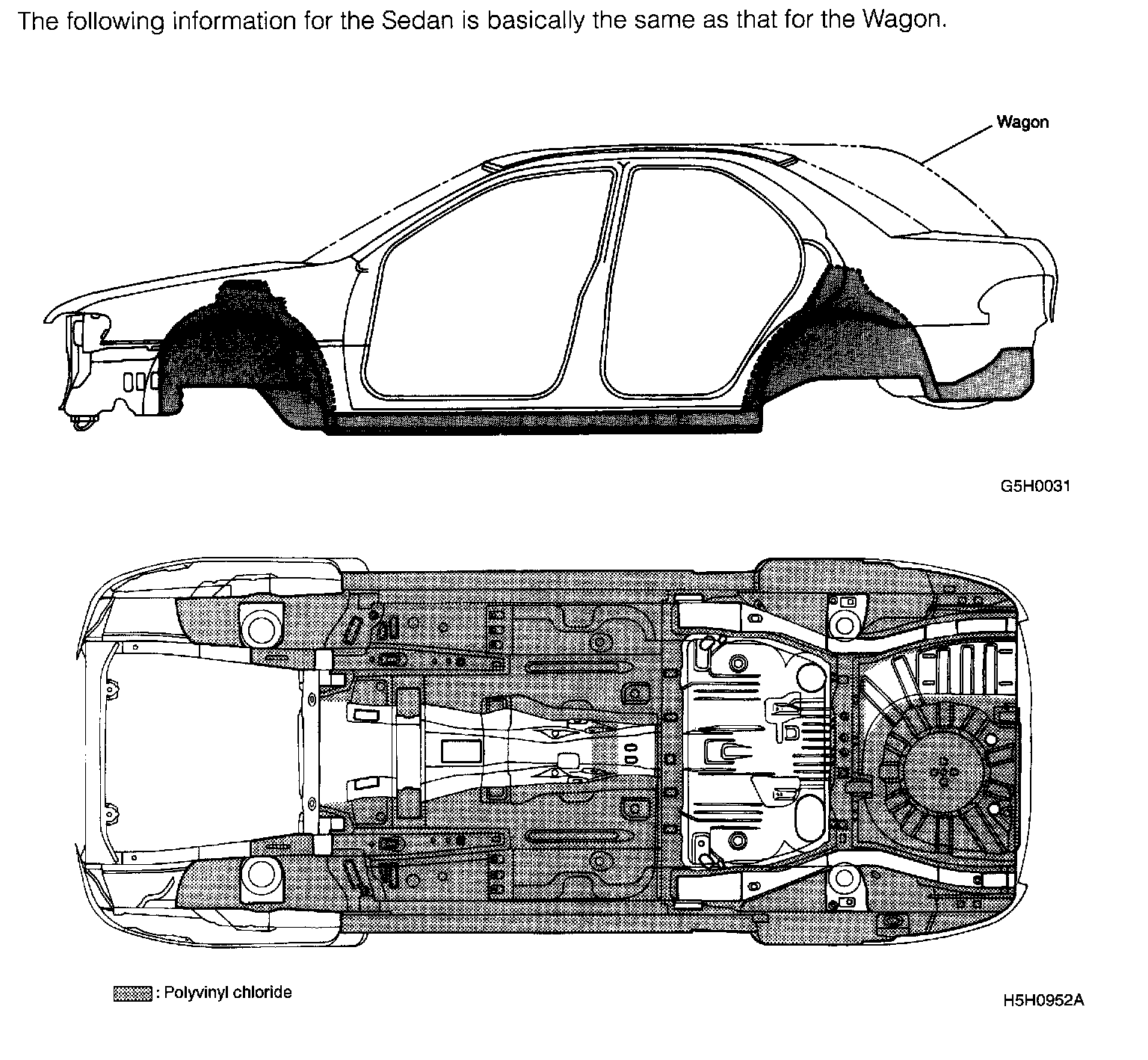 The following information for the Sedan is basically the same as that for the Wagon.

Wagon

G5H0031

: Polyvinyl chloride

H5H0952A