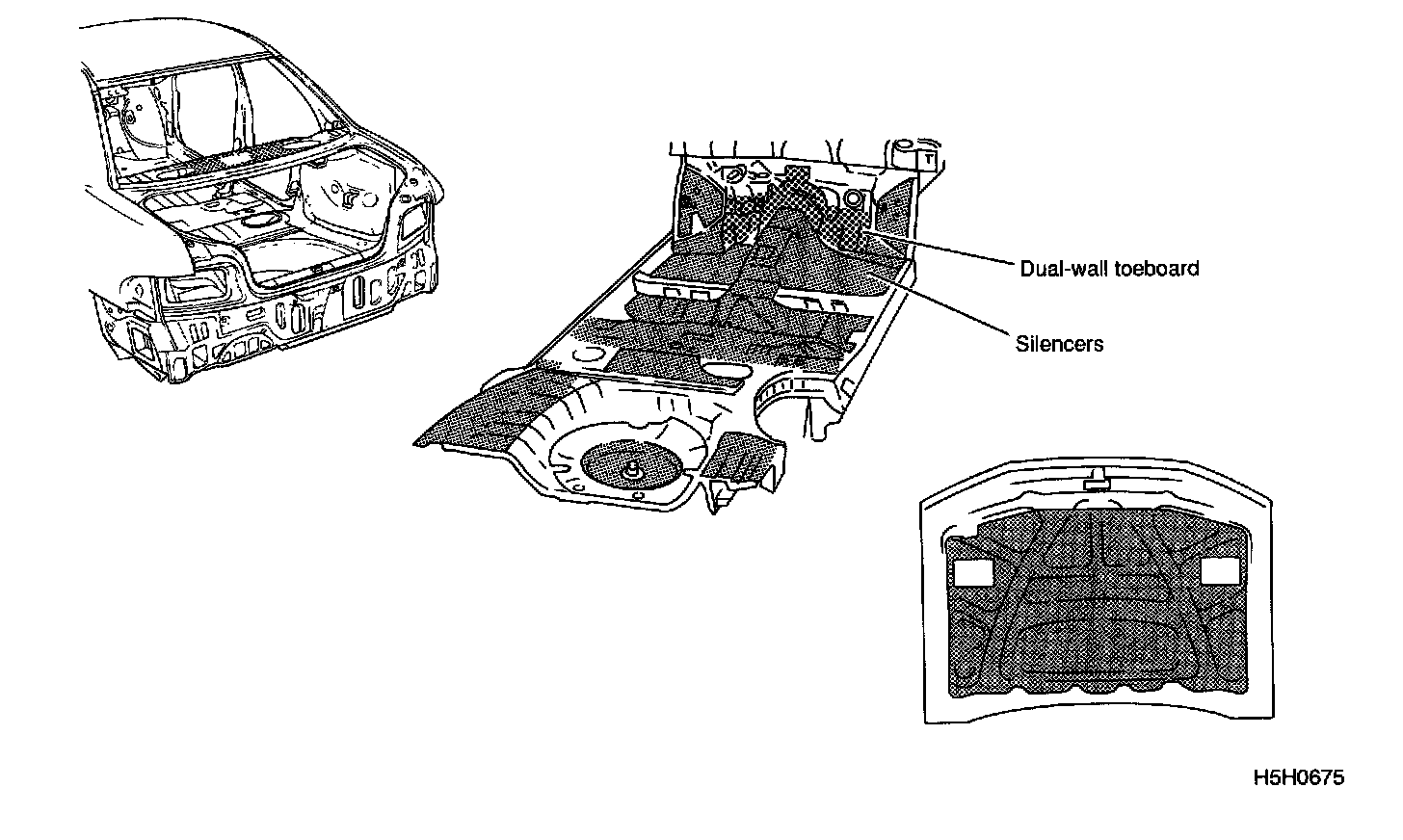 Dual-wall toeboard

Silencers

H5H0675