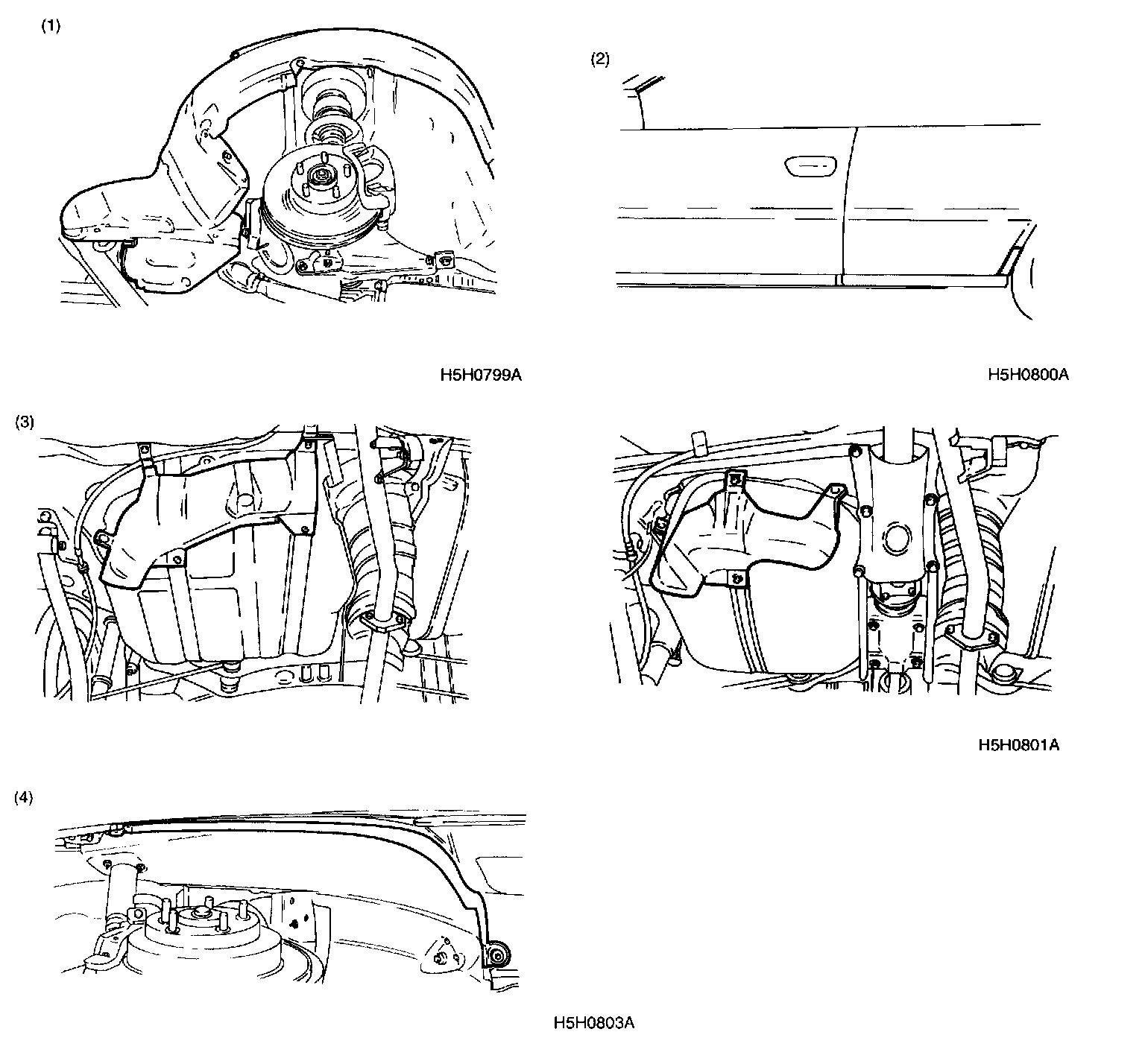 (1)

H5H0799A

(2)

H5H0800A

(3)

H5H0801A

(4)

H5H0803A