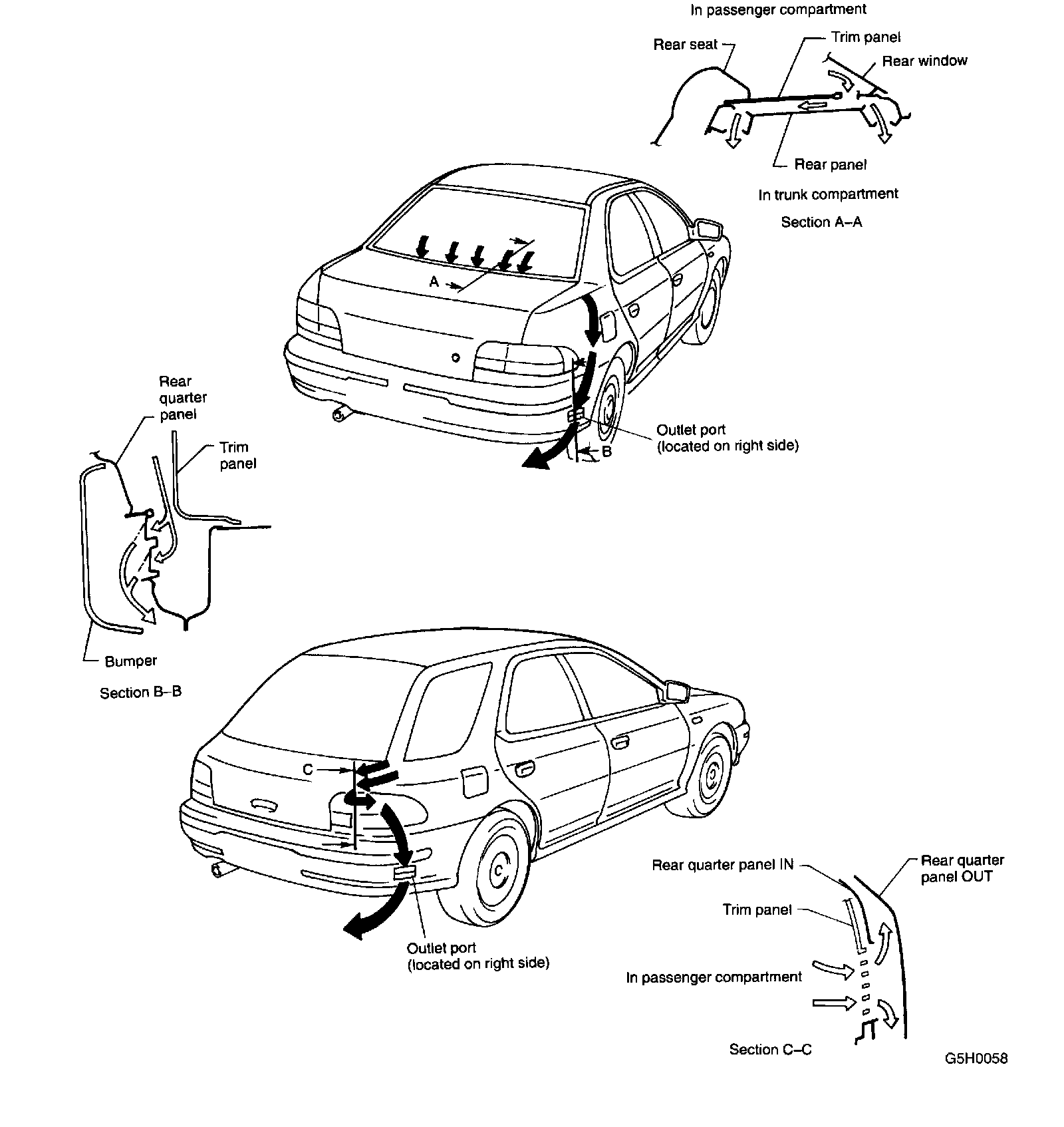 In passenger compartment

Rear seat

Trim panel

Rear window

Rear panel

In trunk compartment

Section A–A

A

Outlet port
(located on right side)

B

Rear quarter panel

Trim panel

Bumper

Section B–B

C

Outlet port
(located on right side)

Rear quarter panel IN

Rear quarter panel OUT

Trim panel

In passenger compartment

Section C–C

G5H0058