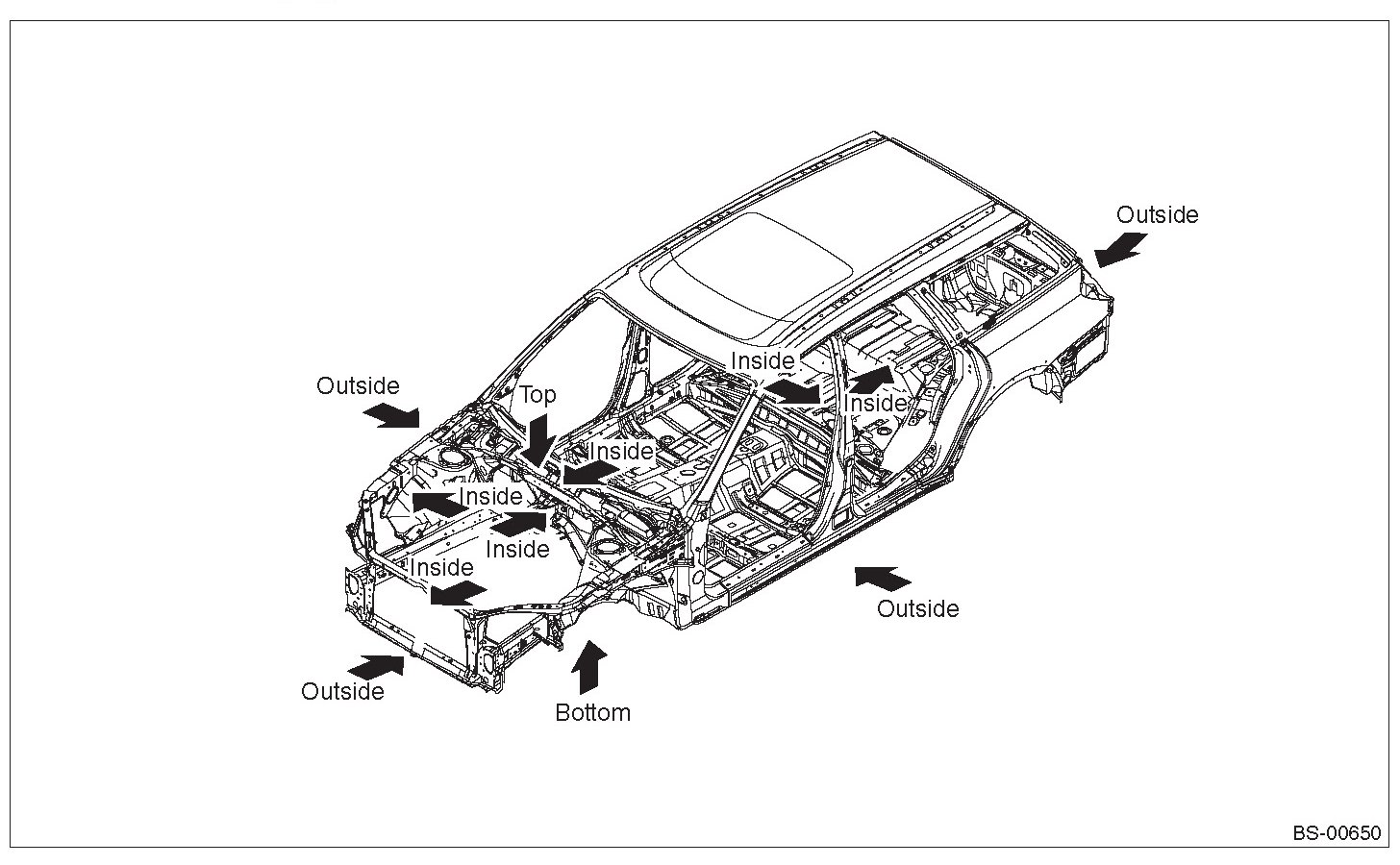 Outside

Outside

Top

Inside

Inside

Inside

Inside

Inside

Inside

Outside

Outside

Bottom

BS-00650