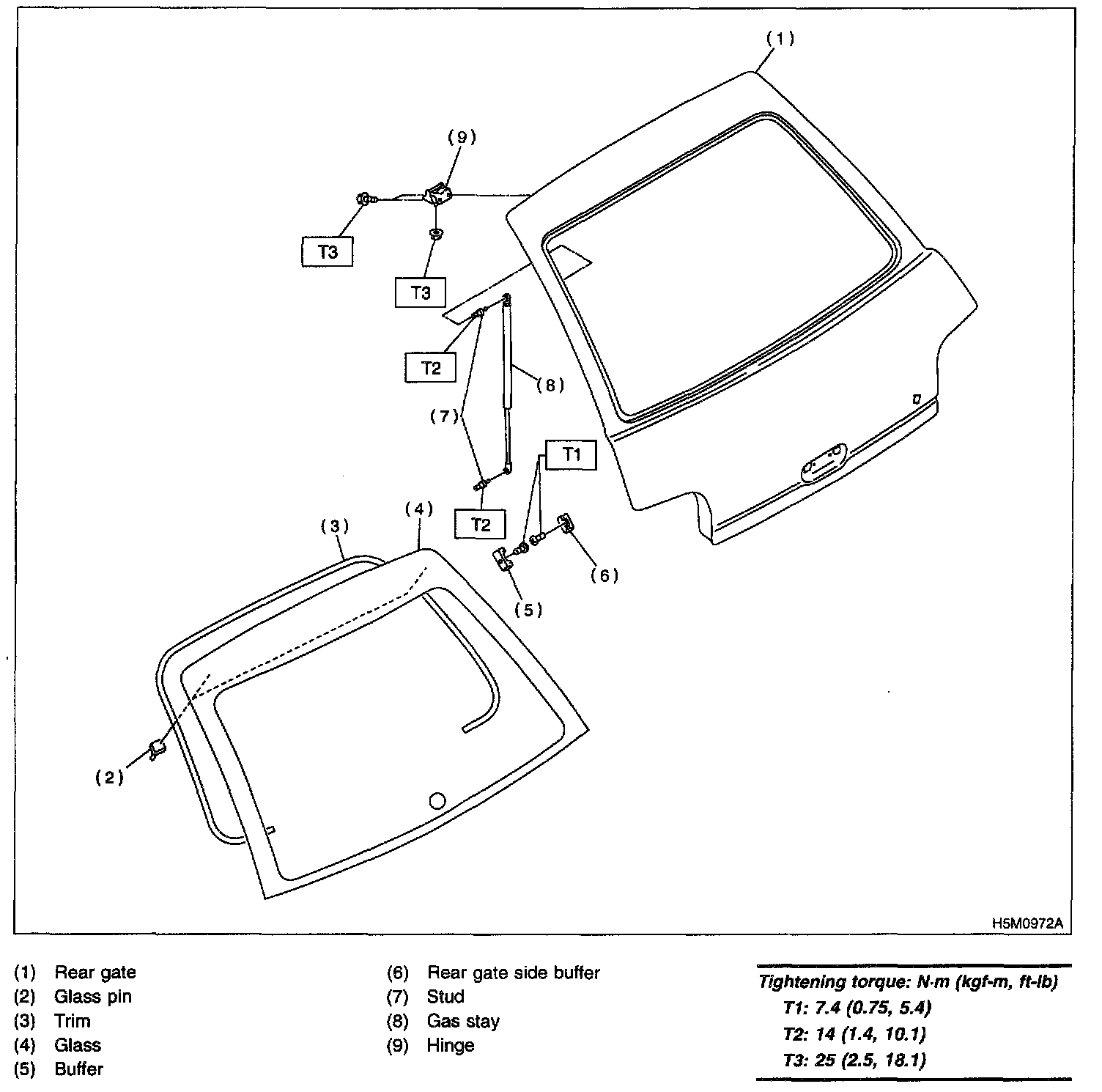 (1)
(9)
T3
T3
T2
(8)
(7)
T1
T2
(4)
(3)
(6)
(5)
(2)
H5M0972A

(1) Rear gate
(2) Glass pin
(3) Trim
(4) Glass
(5) Buffer

(6) Rear gate side buffer
(7) Stud
(8) Gas stay
(9) Hinge

Tightening torque: N·m (kgf-m, ft-lb)
T1: 7.4 (0.75, 5.4)
T2: 14 (1.4, 10.1)
T3: 25 (2.5, 18.1)