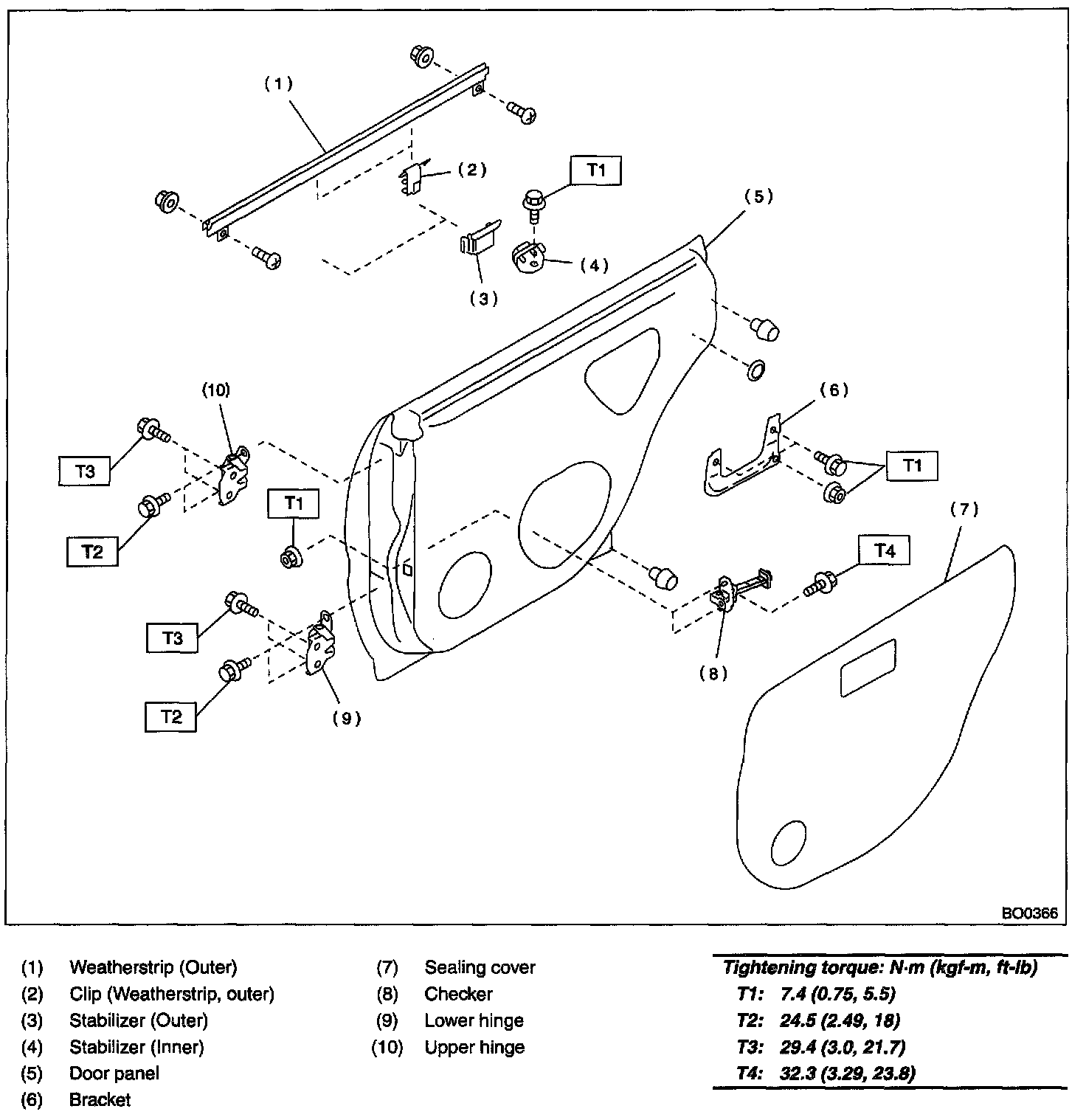 (1)
(2)
T1
(5)
(4)
(3)
(10)
(6)
T3
T1
T1
(7)
T2
T4
T3
(8)
T2
(9)
BO0366

(1) Weatherstrip (Outer)
(2) Clip (Weatherstrip, outer)
(3) Stabilizer (Outer)
(4) Stabilizer (Inner)
(5) Door panel
(6) Bracket

(7) Sealing cover
(8) Checker
(9) Lower hinge
(10) Upper hinge

Tightening torque: N·m (kgf-m, ft-lb)
T1: 7.4 (0.75, 5.5)
T2: 24.5 (2.49, 18)
T3: 29.4 (3.0, 21.7)
T4: 32.3 (3.29, 23.8)