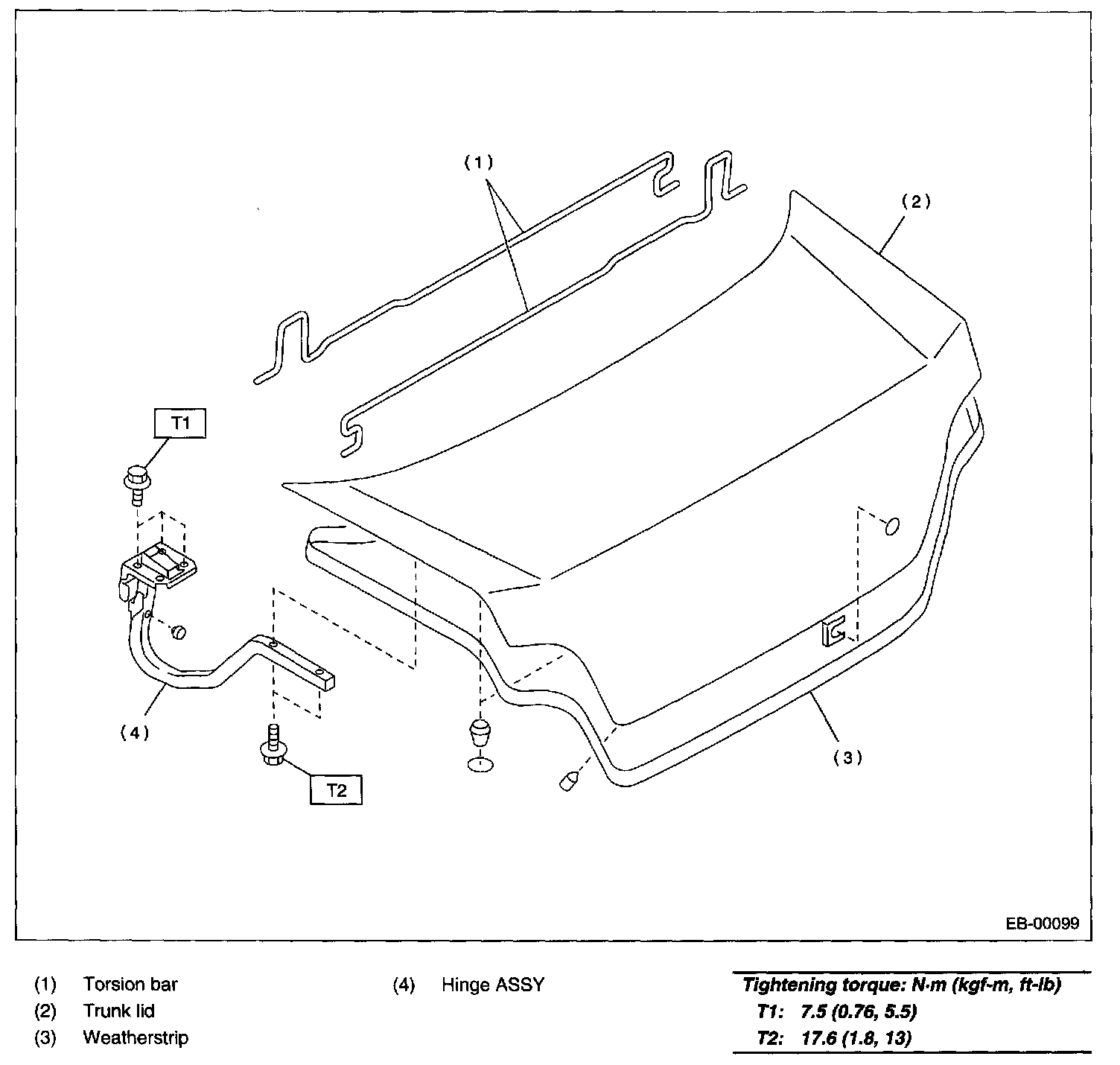 (1)

(2)

T1

(4)

T2

(3)

EB-00099

(1) Torsion bar
(2) Trunk lid
(3) Weatherstrip

(4) Hinge ASSY

Tightening torque: N·m (kgf-m, ft-lb)
T1: 7.5 (0.76, 5.5)
T2: 17.6 (1.8, 13)