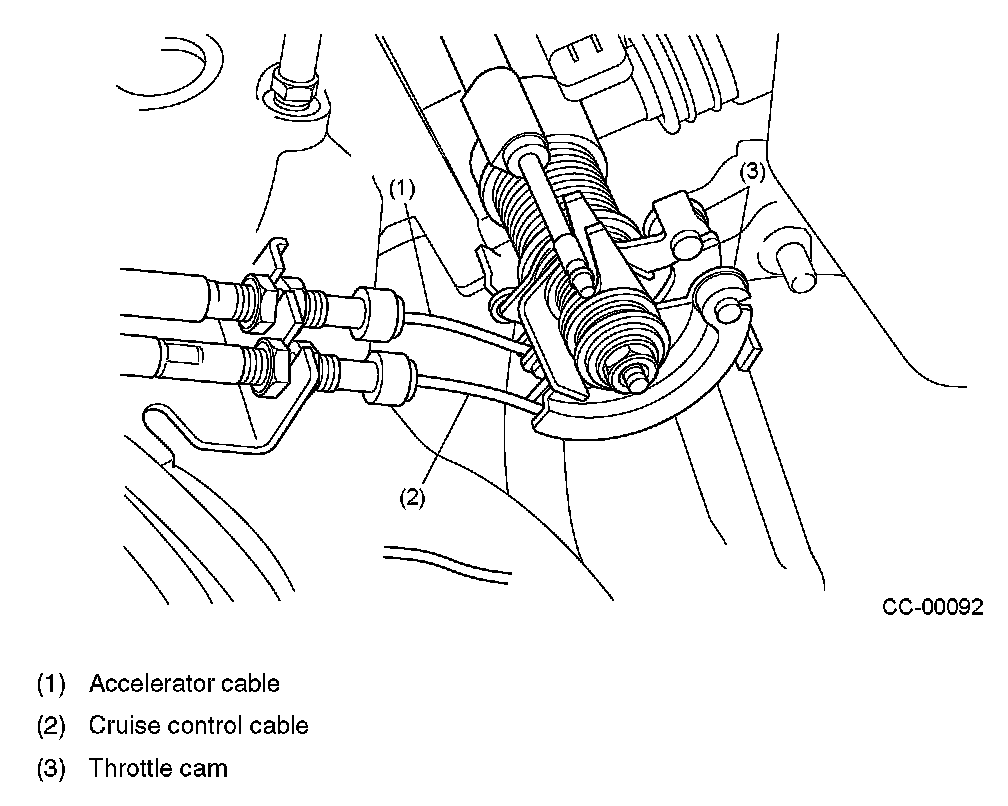 (1)

(3)

(2)

CC-00092

(1) Accelerator cable

(2) Cruise control cable

(3) Throttle cam