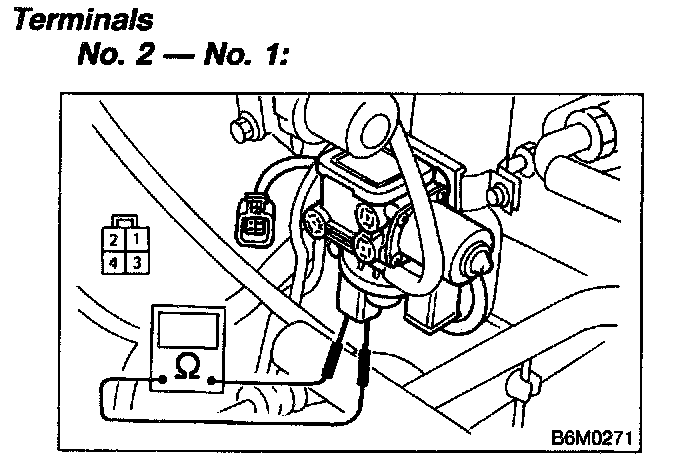 Terminals
No. 2 — No. 1:

2 1
4 3

Ω

B6M0271