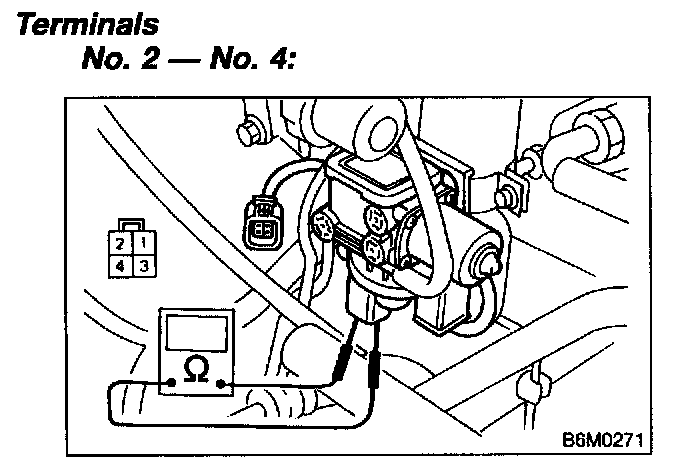 Terminals
No. 2 — No. 4:

2 1
4 3

Ω

B6M0271