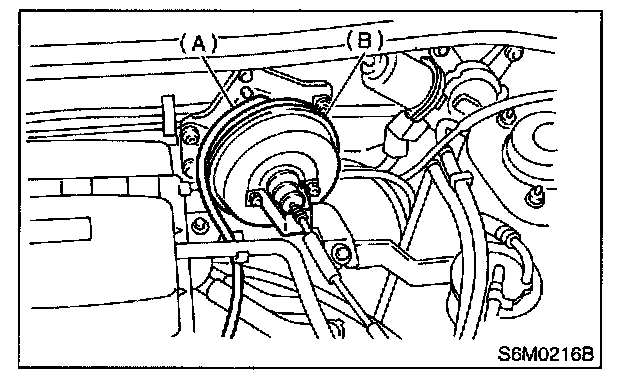 (A)
(B)
S6M0216B