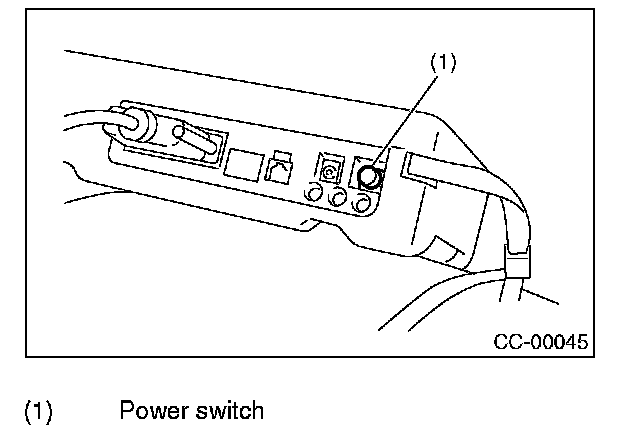 (1)

CC-00045

(1) Power switch