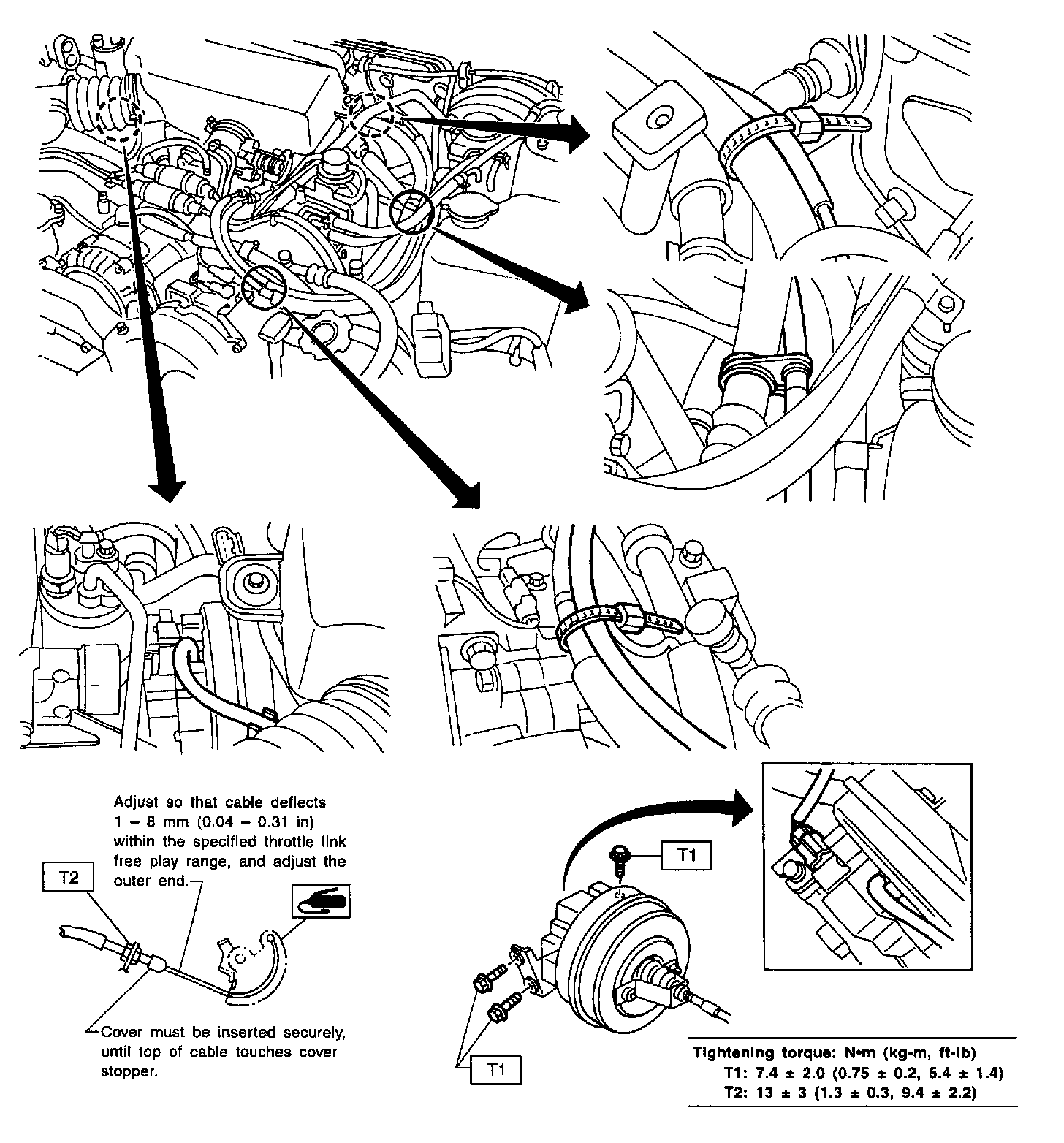 Adjust so that cable deflects 1 – 8 mm (0.04 – 0.31 in) within the specified throttle link free play range, and adjust the outer end.

T2

Cover must be inserted securely, until top of cable touches cover stopper.

T1

T1

Tightening torque: N•m (kg-m, ft-lb)
T1: 7.4 ± 2.0 (0.75 ± 0.2, 5.4 ± 1.4)
T2: 13 ± 3 (1.3 ± 0.3, 9.4 ± 2.2)