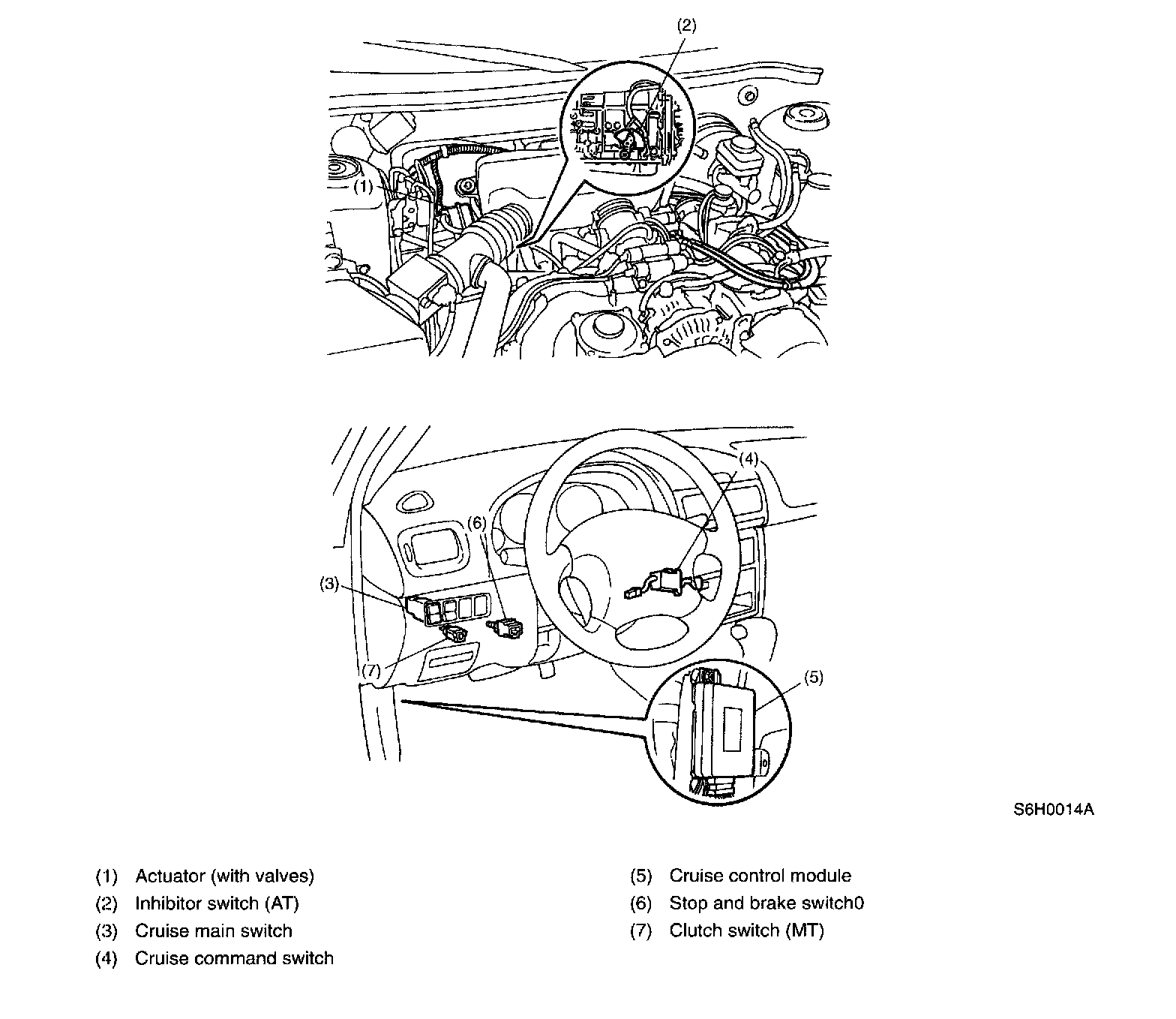 (2)

(1)

(4)

(6)

(3)

(7)

(5)

S6H0014A

(1) Actuator (with valves)
(2) Inhibitor switch (AT)
(3) Cruise main switch
(4) Cruise command switch

(5) Cruise control module
(6) Stop and brake switch0
(7) Clutch switch (MT)