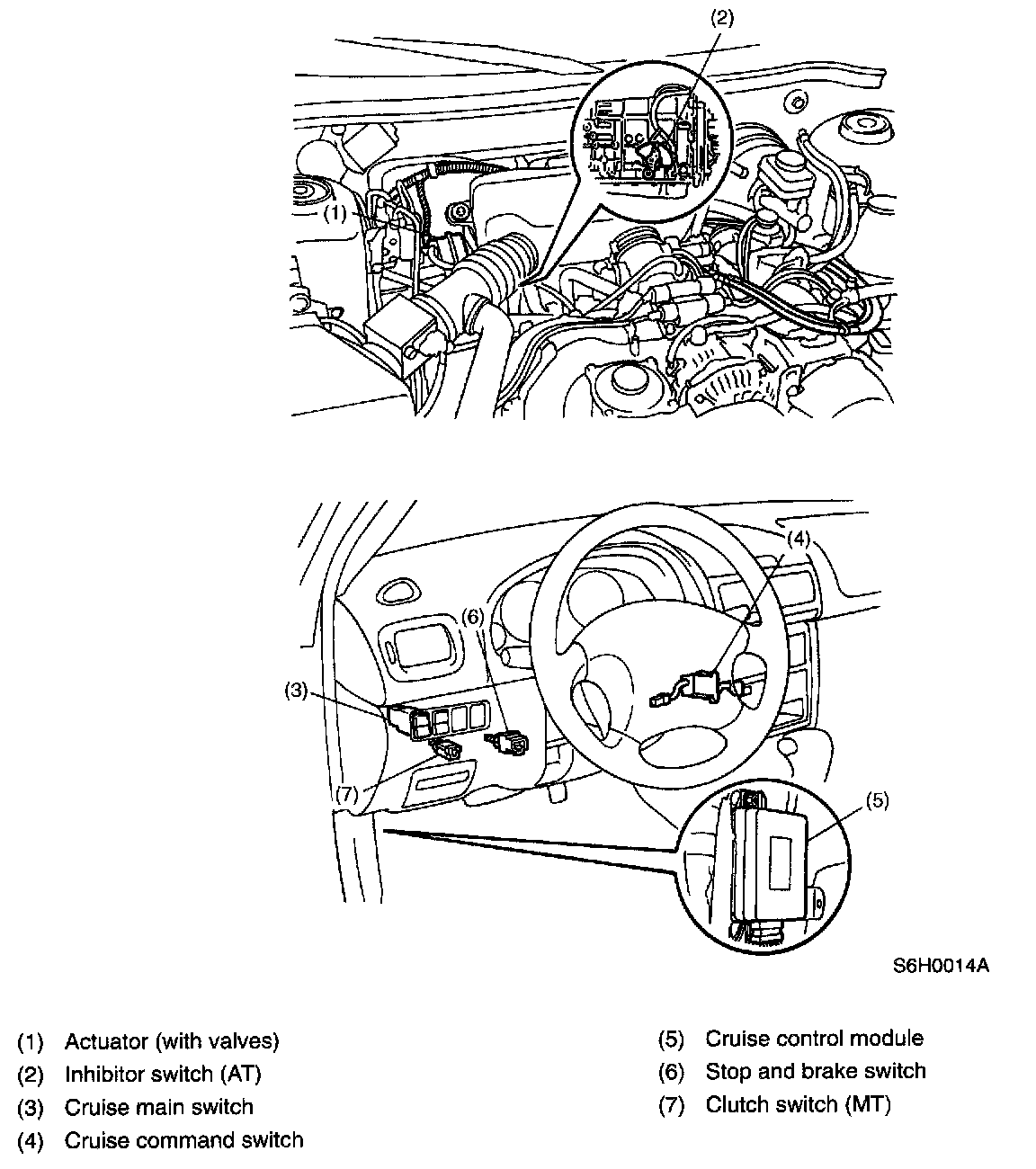 (2)

(1)

(4)

(6)

(3)

(7)

(5)

S6H0014A

(1) Actuator (with valves)
(2) Inhibitor switch (AT)
(3) Cruise main switch
(4) Cruise command switch

(5) Cruise control module
(6) Stop and brake switch
(7) Clutch switch (MT)