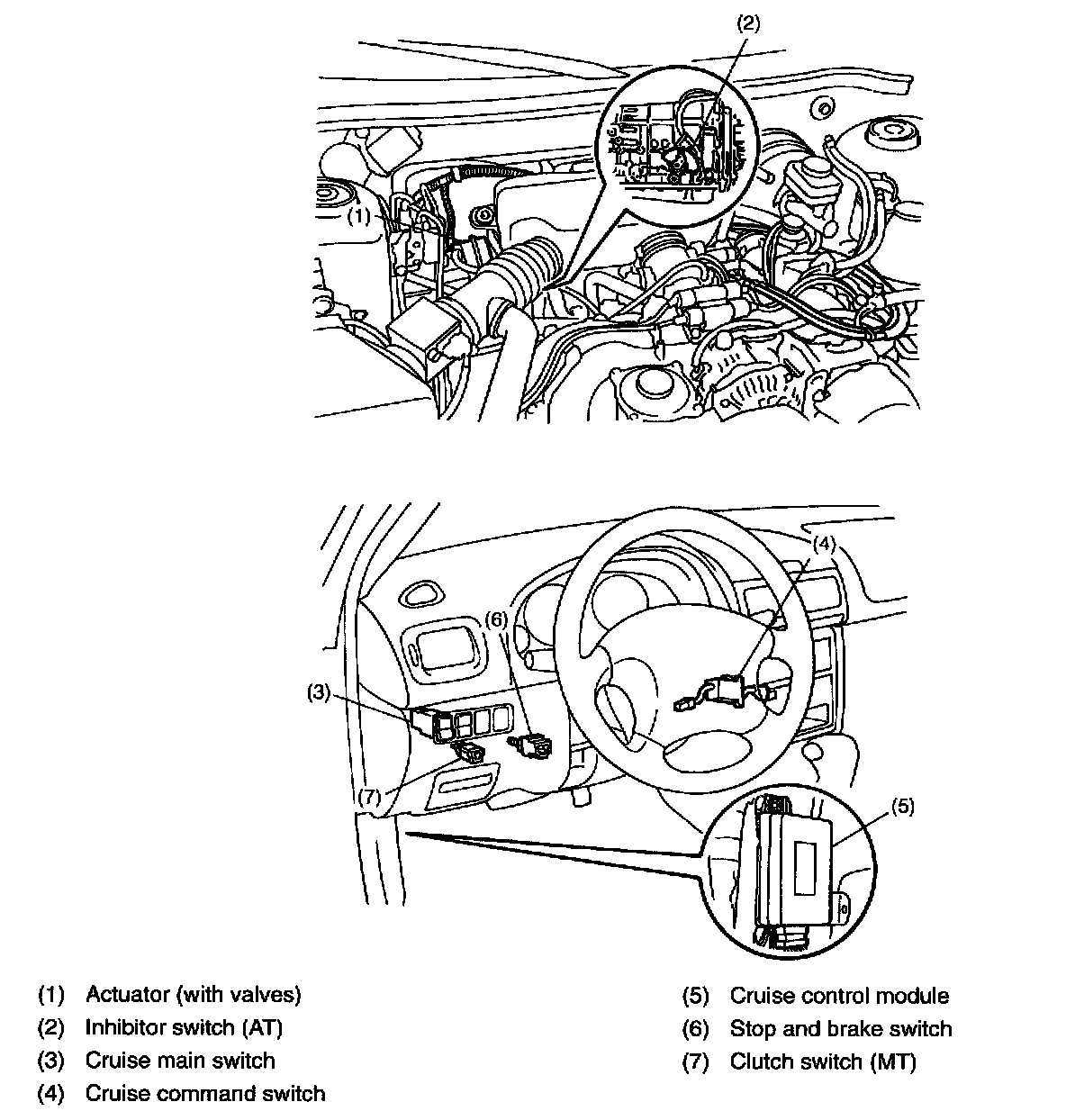 (2)

(1)

(4)

(6)

(3)

(7)

(5)

(1) Actuator (with valves)
(2) Inhibitor switch (AT)
(3) Cruise main switch
(4) Cruise command switch

(5) Cruise control module
(6) Stop and brake switch
(7) Clutch switch (MT)