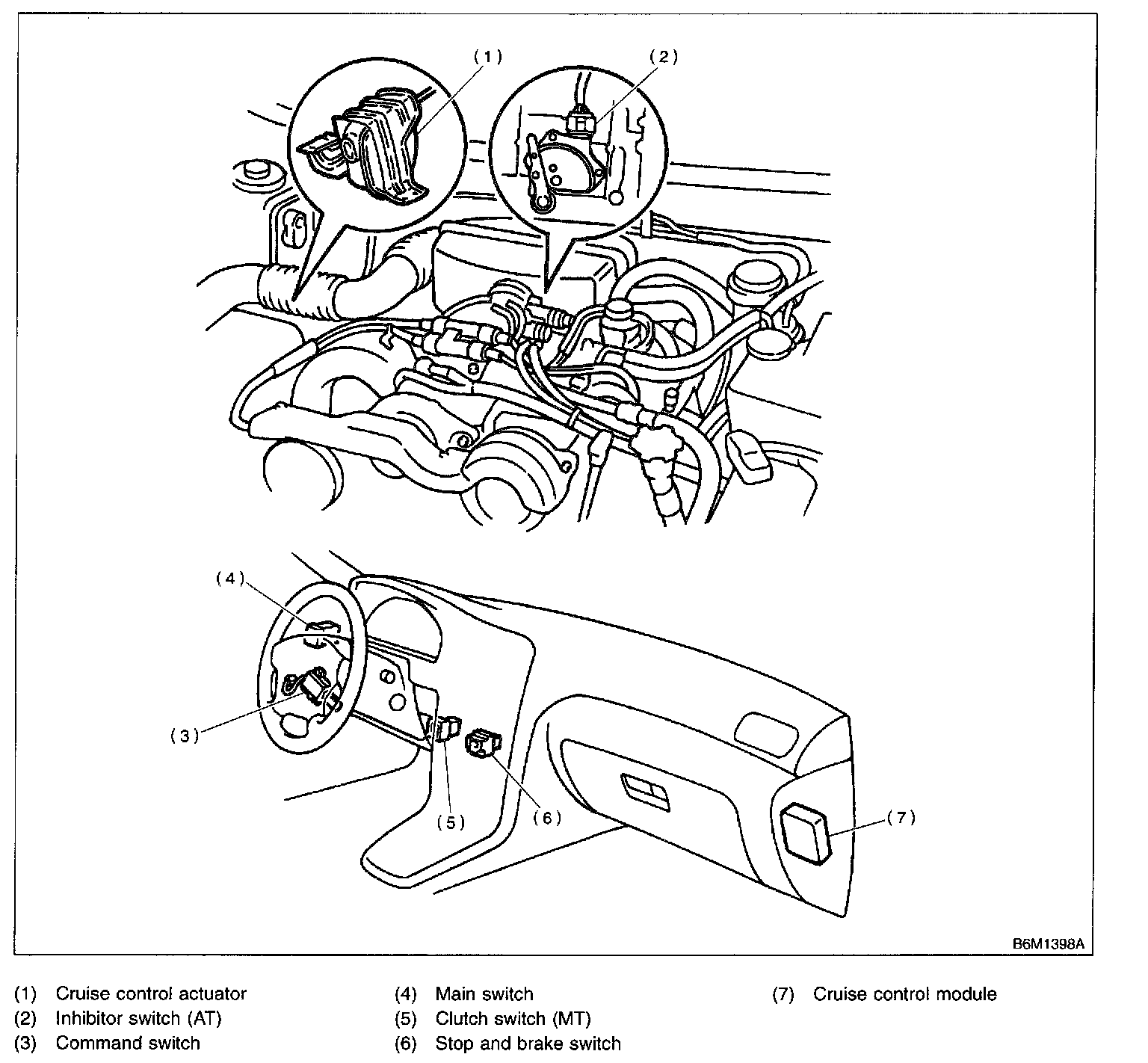 (1)

(2)

(4)

(3)

(5)

(6)

(7)

B6M1398A

(1) Cruise control actuator
(2) Inhibitor switch (AT)
(3) Command switch

(4) Main switch
(5) Clutch switch (MT)
(6) Stop and brake switch

(7) Cruise control module